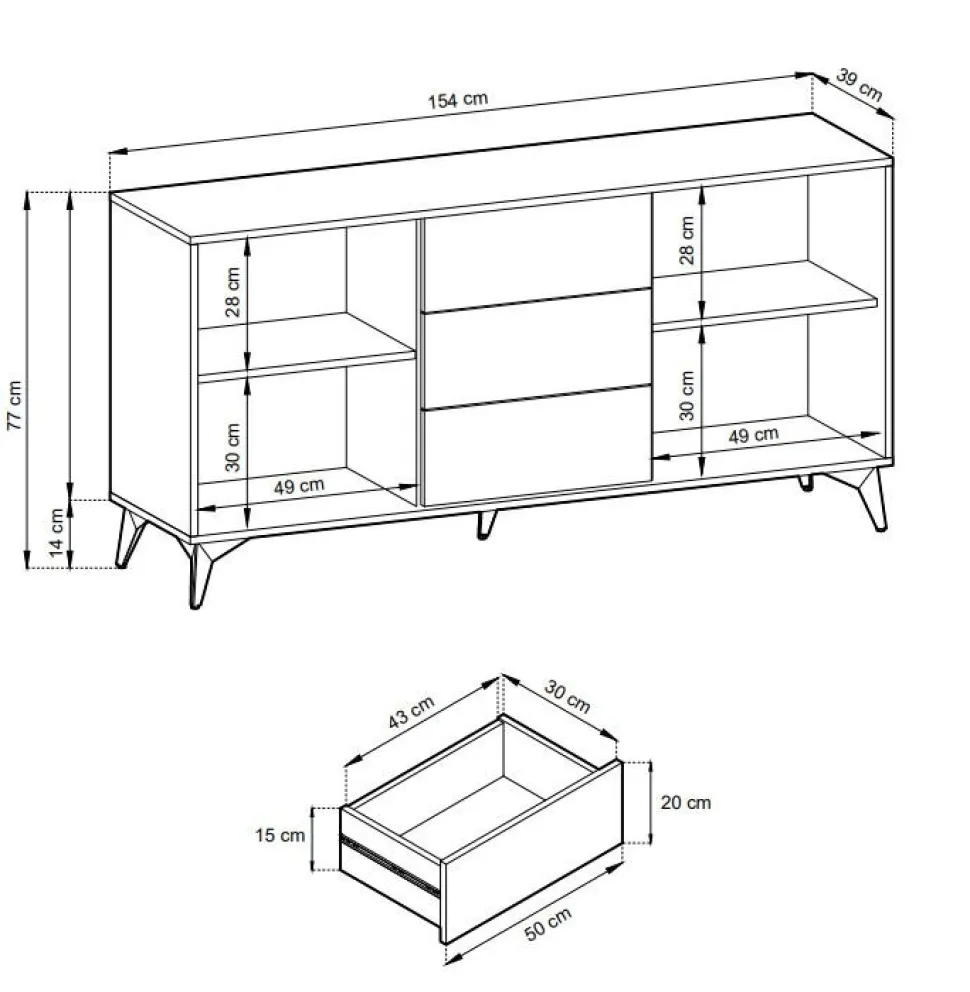 154 cm
39 cm
77 cm
14 cm
28 cm
30 cm
49 cm
28 cm
30 cm
49 cm
43 cm
30 cm
15 cm
20 cm
50 cm