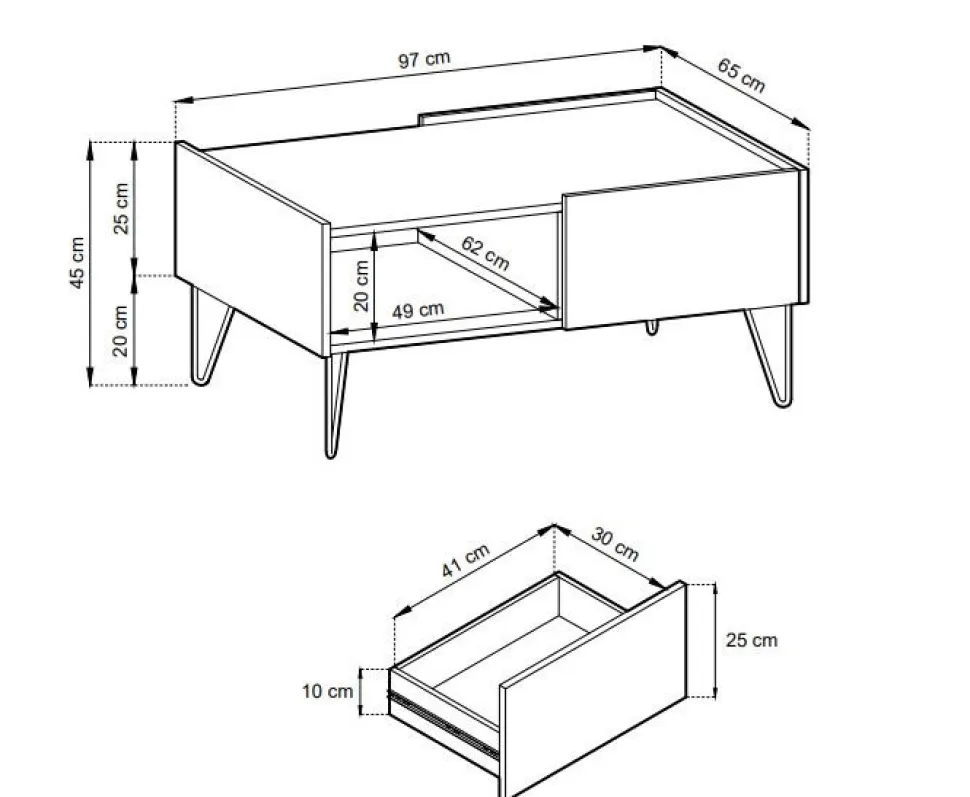 97 cm
65 cm
45 cm
25 cm
20 cm
20 cm
62 cm
49 cm
41 cm
30 cm
25 cm
10 cm