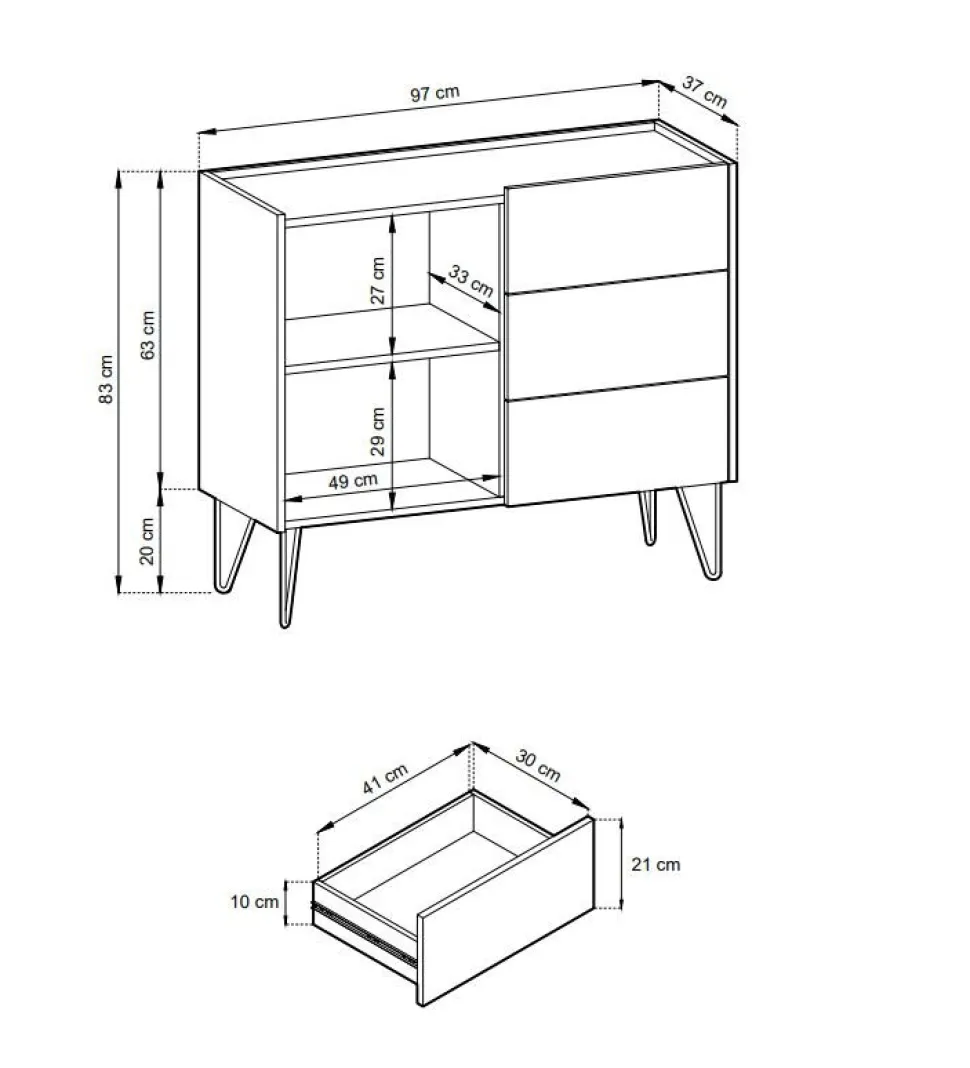 97 cm
37 cm
83 cm
63 cm
20 cm
27 cm
33 cm
29 cm
49 cm
41 cm
30 cm
21 cm
10 cm