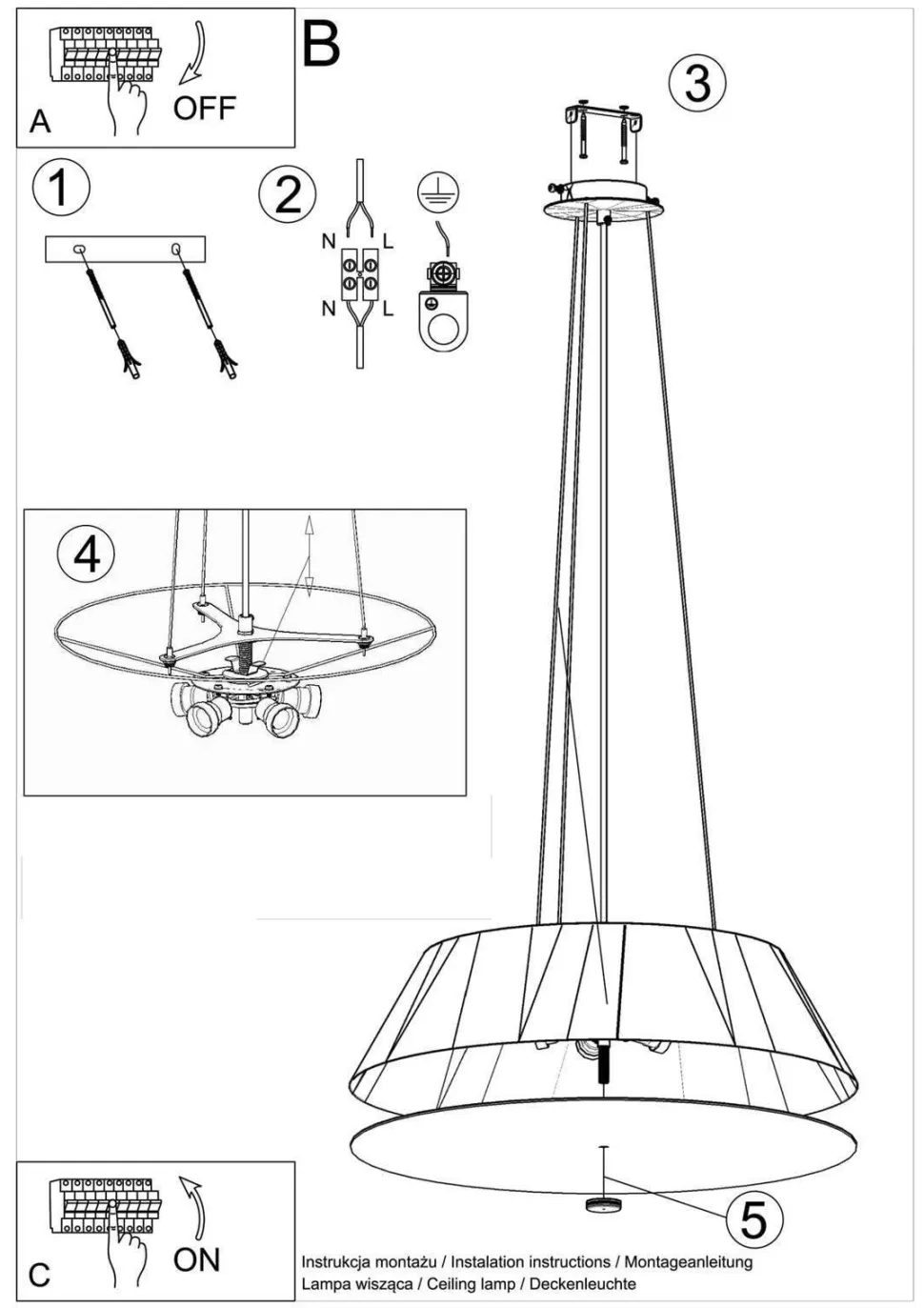 A
OFF

B

1

2
N L
N L

3

4

5

C
ON

Instrukcja montażu / Instalation instructions / Montageanleitung
Lampa wisząca / Ceiling lamp / Deckenleuchte