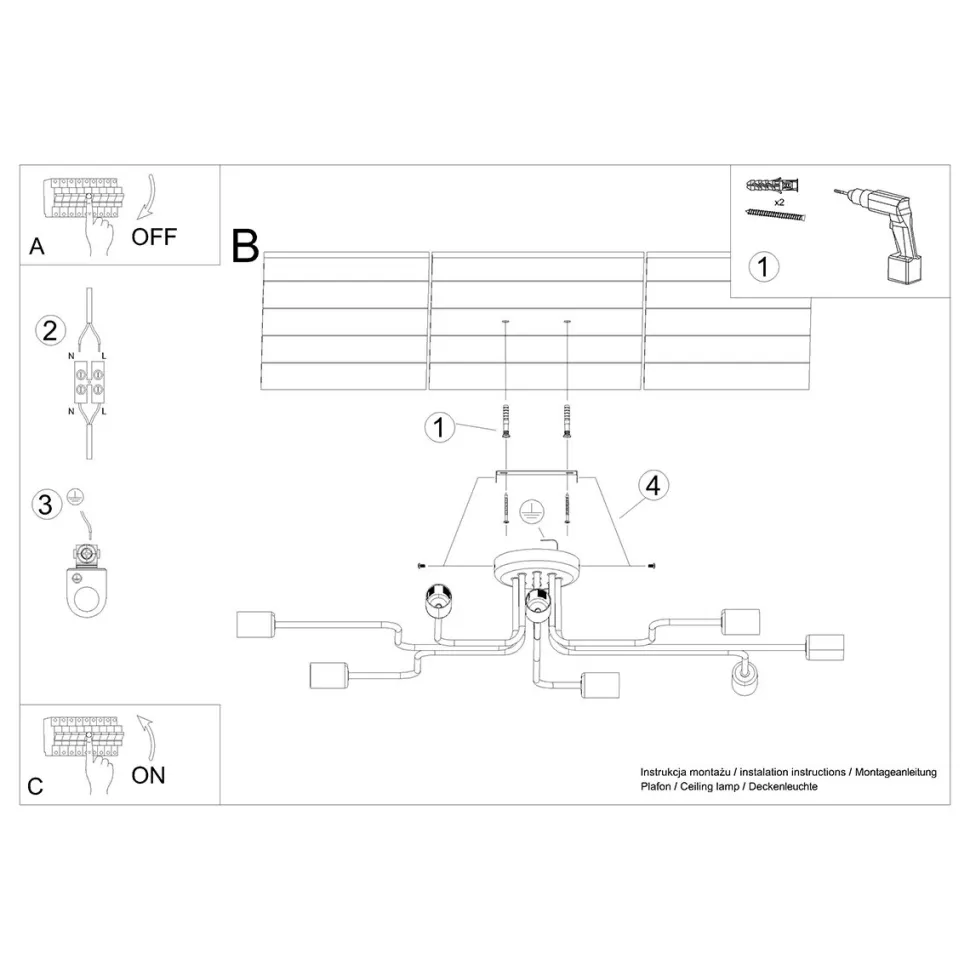 A
OFF

2
N L
N L

3

C
ON

B

x2

1

1

4

Instrukcja montażu / instalation instructions / Montageanleitung
Plafon / Ceiling lamp / Deckenleuchte