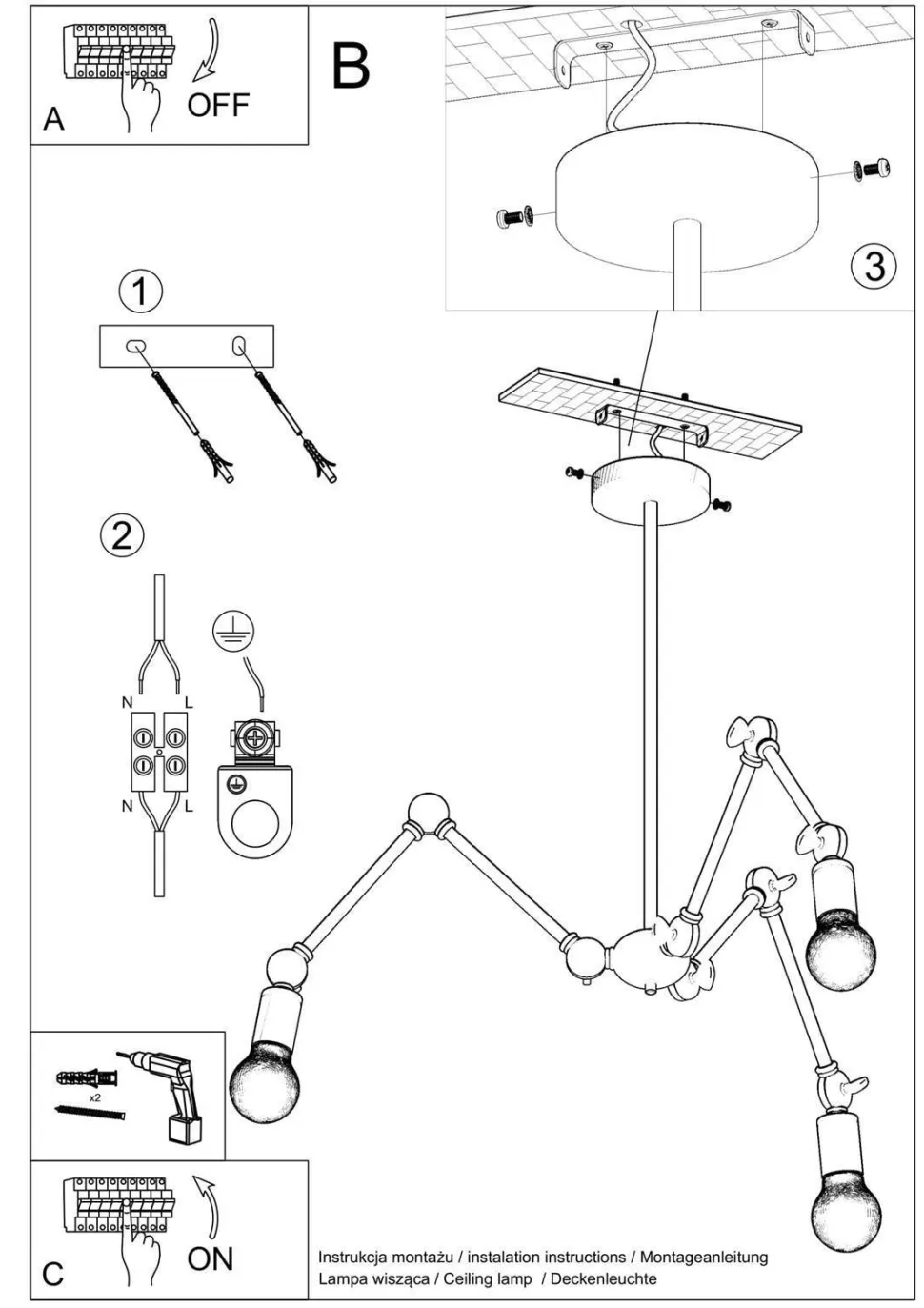 A
OFF

B

3

1

2

N L
N L

x2

C
ON

Instrukcja montażu / instalation instructions / Montageanleitung
Lampa wisząca / Ceiling lamp / Deckenleuchte