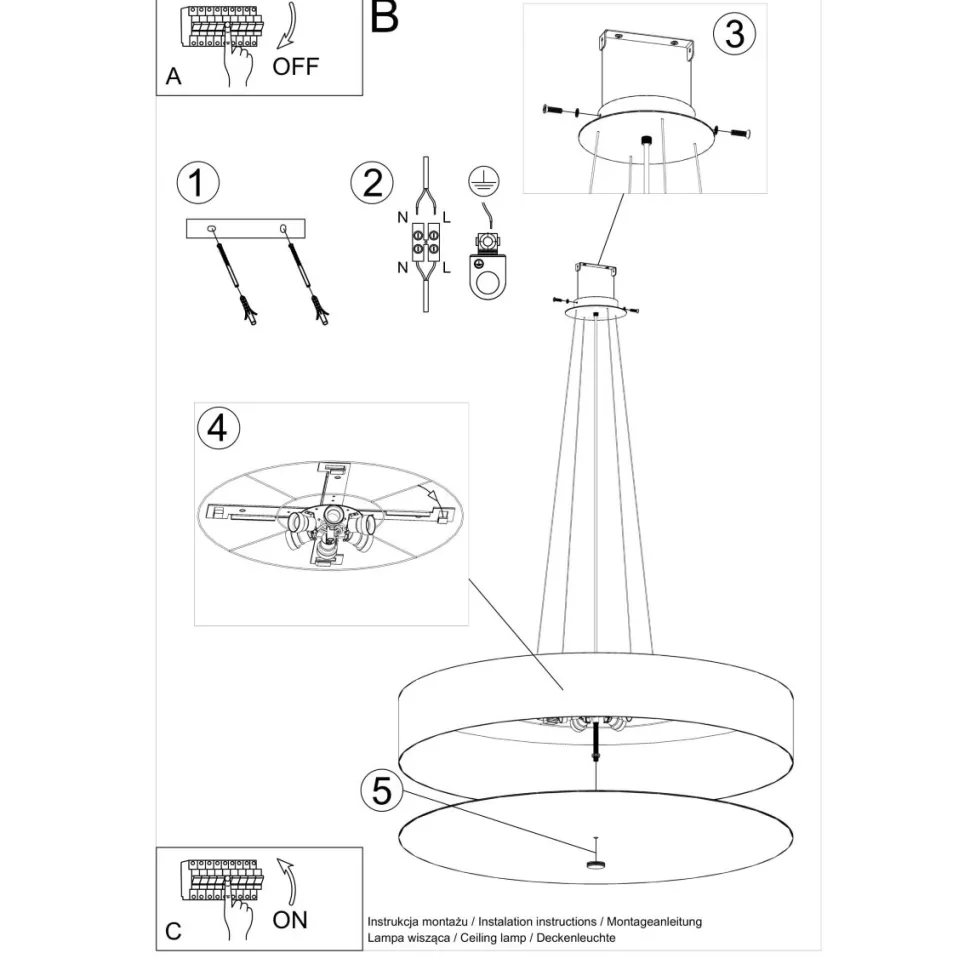 A
OFF
B
3
1
2
N
L
N
L
4
5
C
ON
Instrukcja montażu / Instalation instructions / Montageanleitung
Lampa wisząca / Ceiling lamp / Deckenleuchte