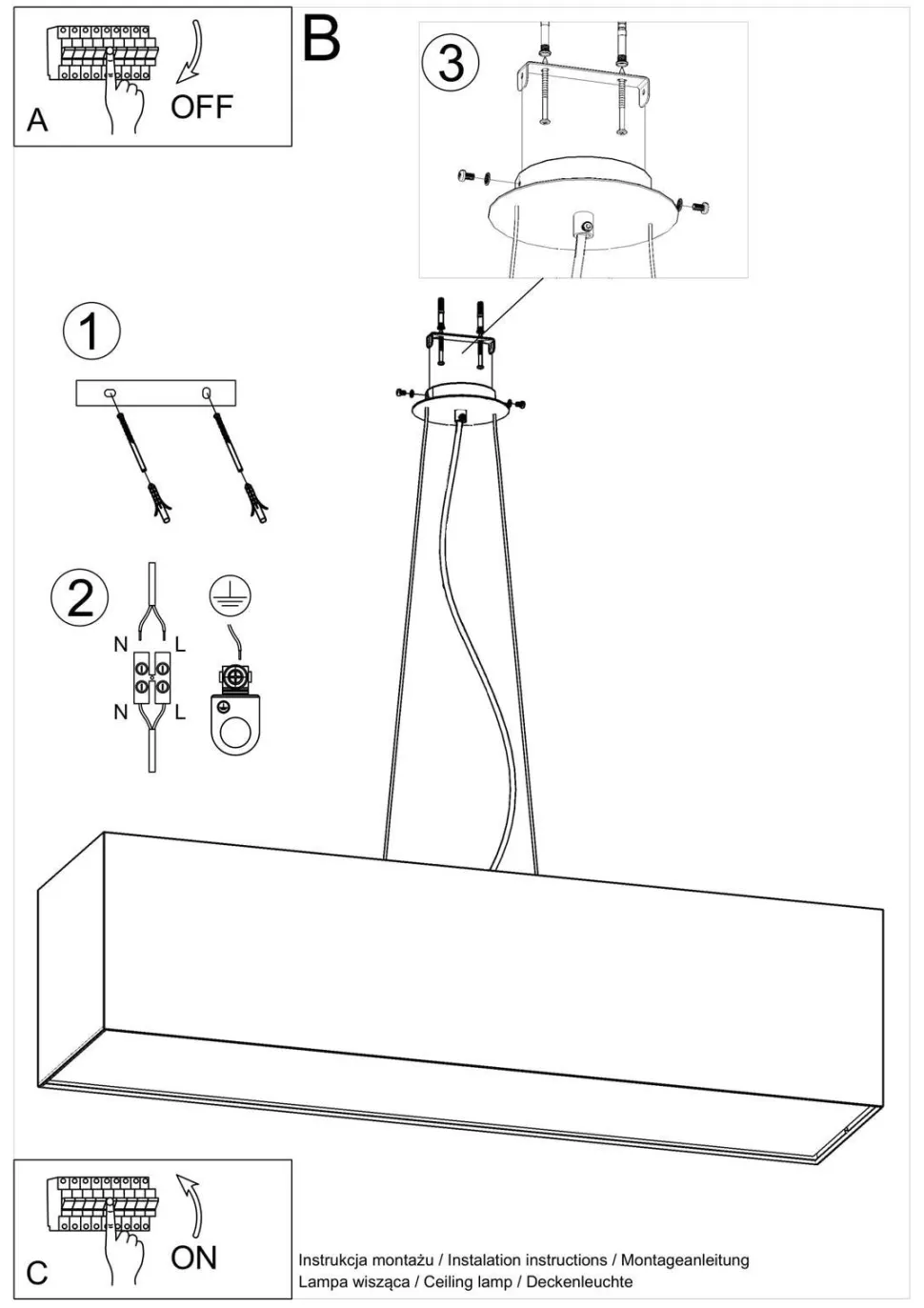 A
OFF

B

3

1

2

N
L
N
L

C
ON

Instrukcja montażu / Instalation instructions / Montageanleitung
Lampa wisząca / Ceiling lamp / Deckenleuchte