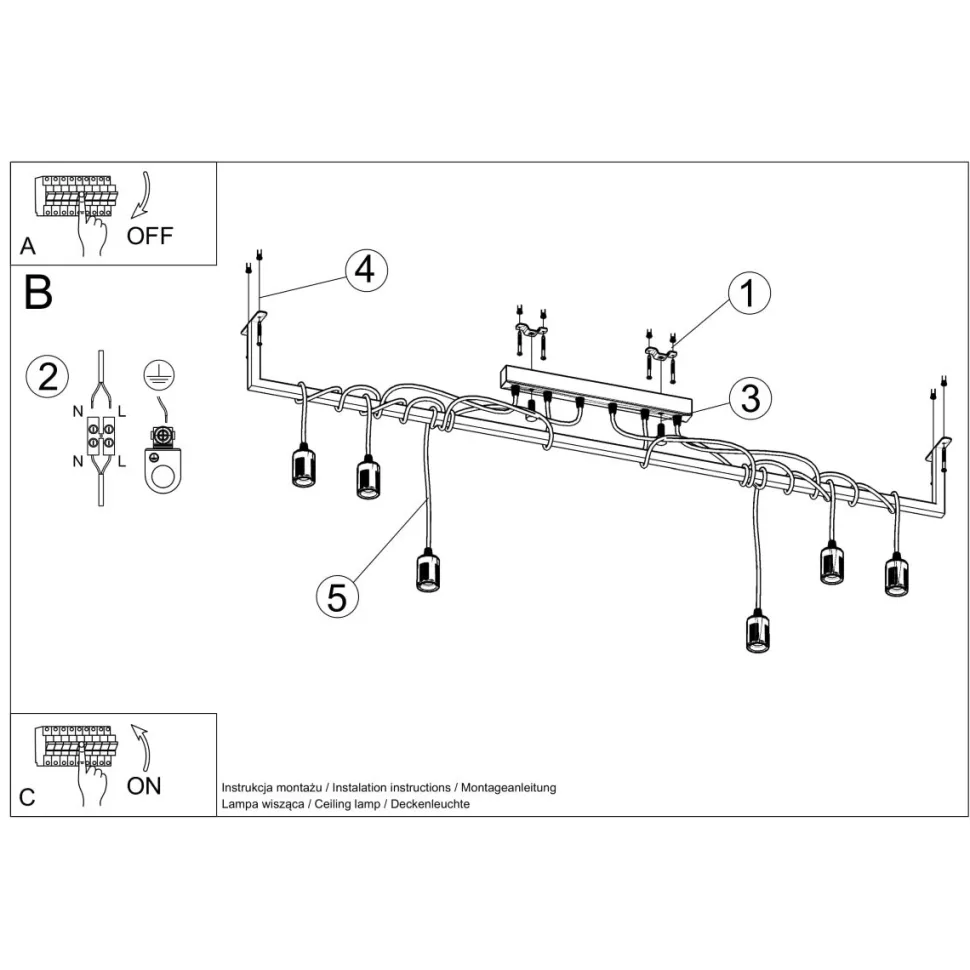 A
OFF

B

2
N L
N L

4
1
3
5

C
ON

Instrukcja montażu / Instalation instructions / Montageanleitung
Lampa wisząca / Ceiling lamp / Deckenleuchte