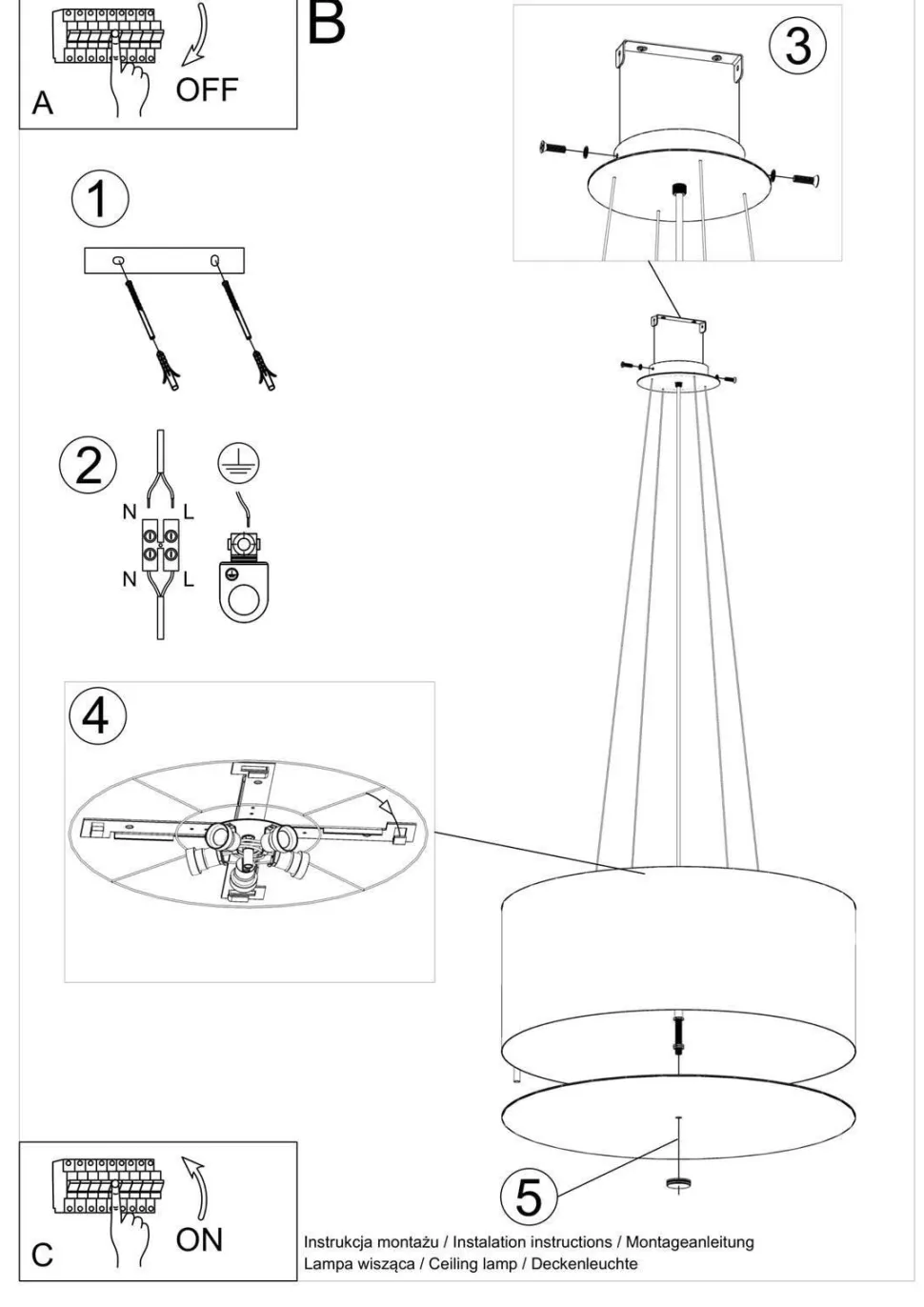 A
OFF

B

3

1

2

N L
N L

4

5

C
ON

Instrukcja montażu / Instalation instructions / Montageanleitung
Lampa wisząca / Ceiling lamp / Deckenleuchte