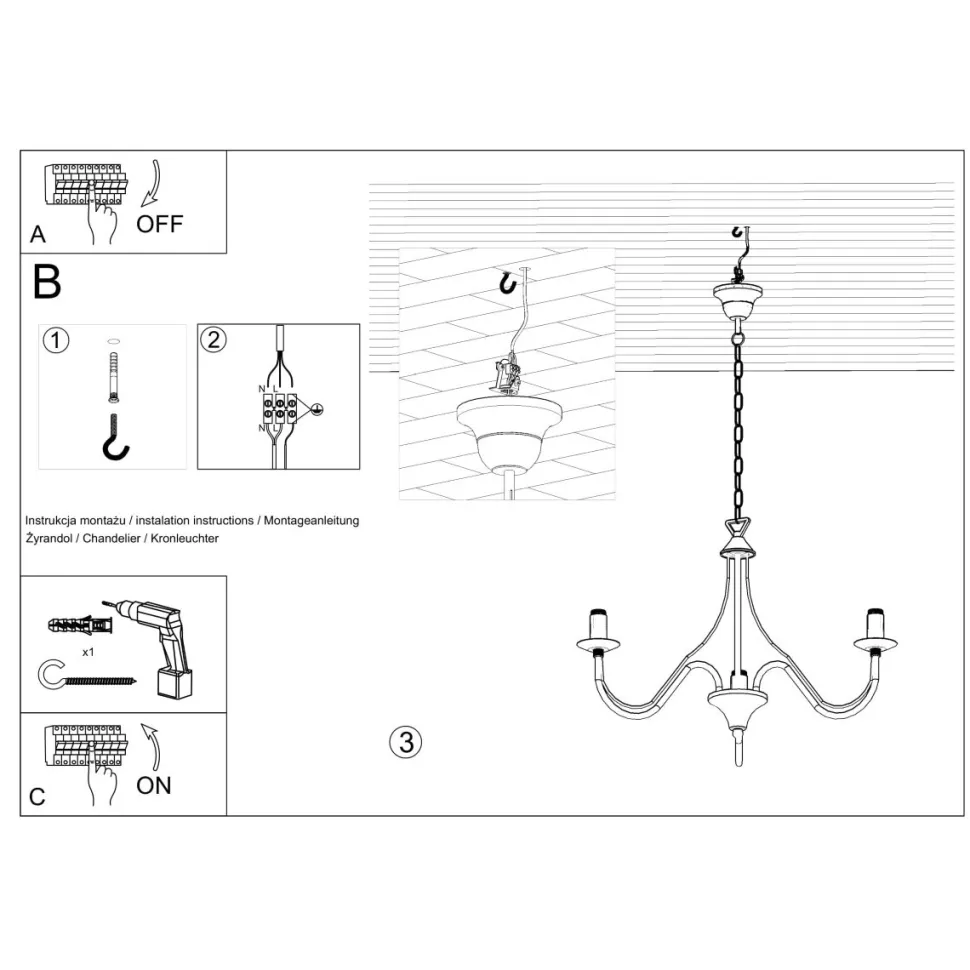 A
OFF

B

1

2
N L
N L

Instrukcja montażu / instalation instructions / Montageanleitung
Żyrandol / Chandelier / Kronleuchter

x1

C
ON

3