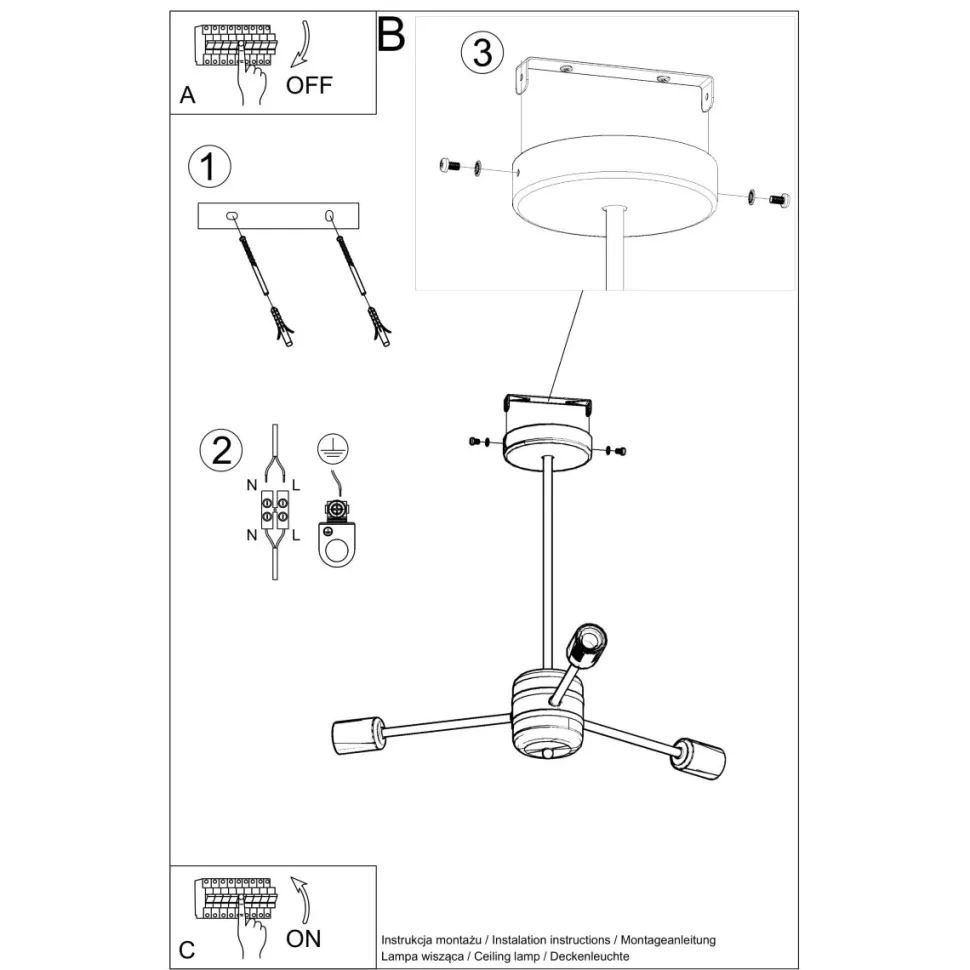 A
OFF

B

3

1

2

N L

N L

C
ON

Instrukcja montażu / Instalation instructions / Montageanleitung
Lampa wisząca / Ceiling lamp / Deckenleuchte