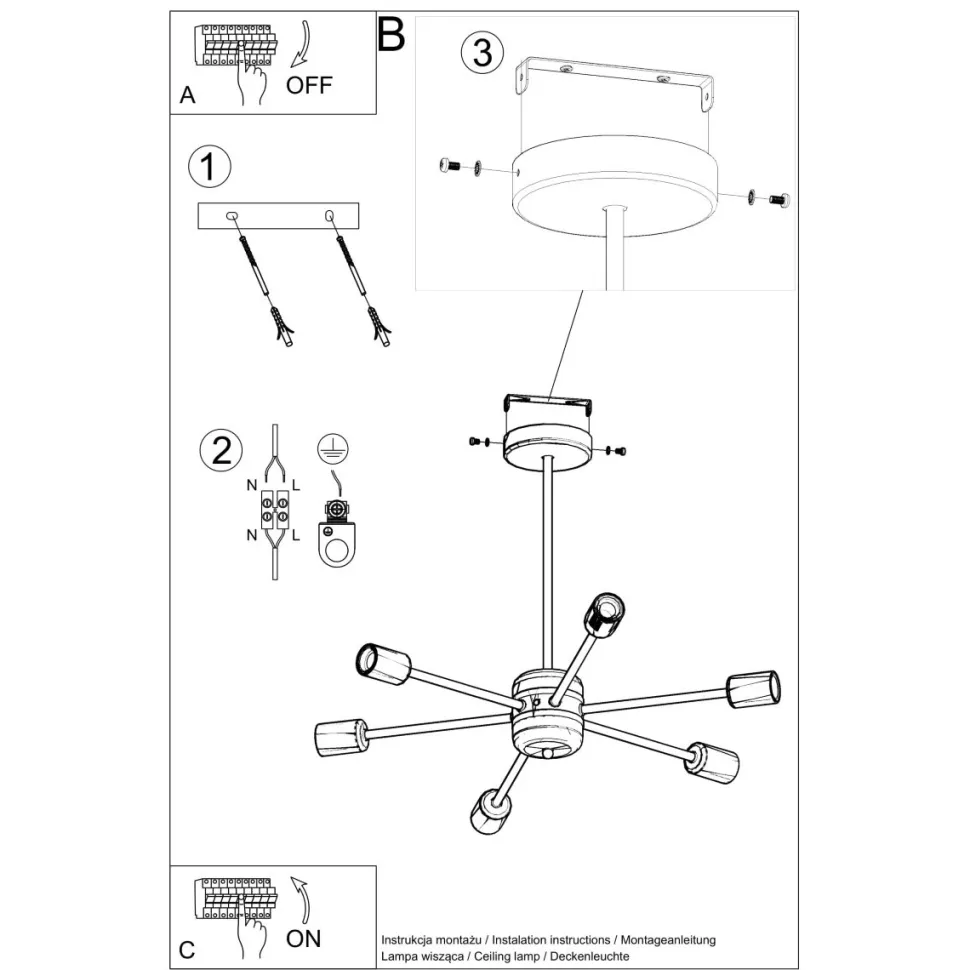 A
OFF

B

3

1

2

N L
N L

C
ON

Instrukcja montażu / Instalation instructions / Montageanleitung
Lampa wisząca / Ceiling lamp / Deckenleuchte