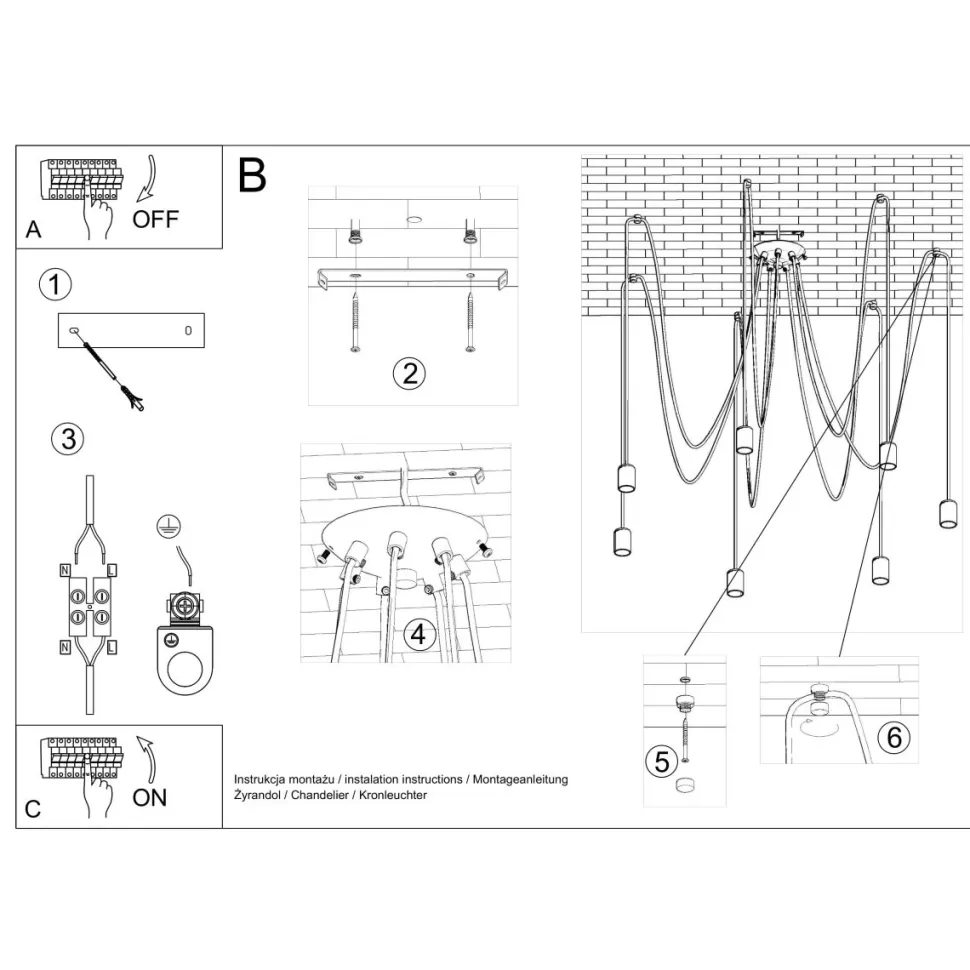 A
OFF

1

3

N L
N L

C
ON

B

2

4

5

6

Instrukcja montażu / instalation instructions / Montageanleitung
Żyrandol / Chandelier / Kronleuchter