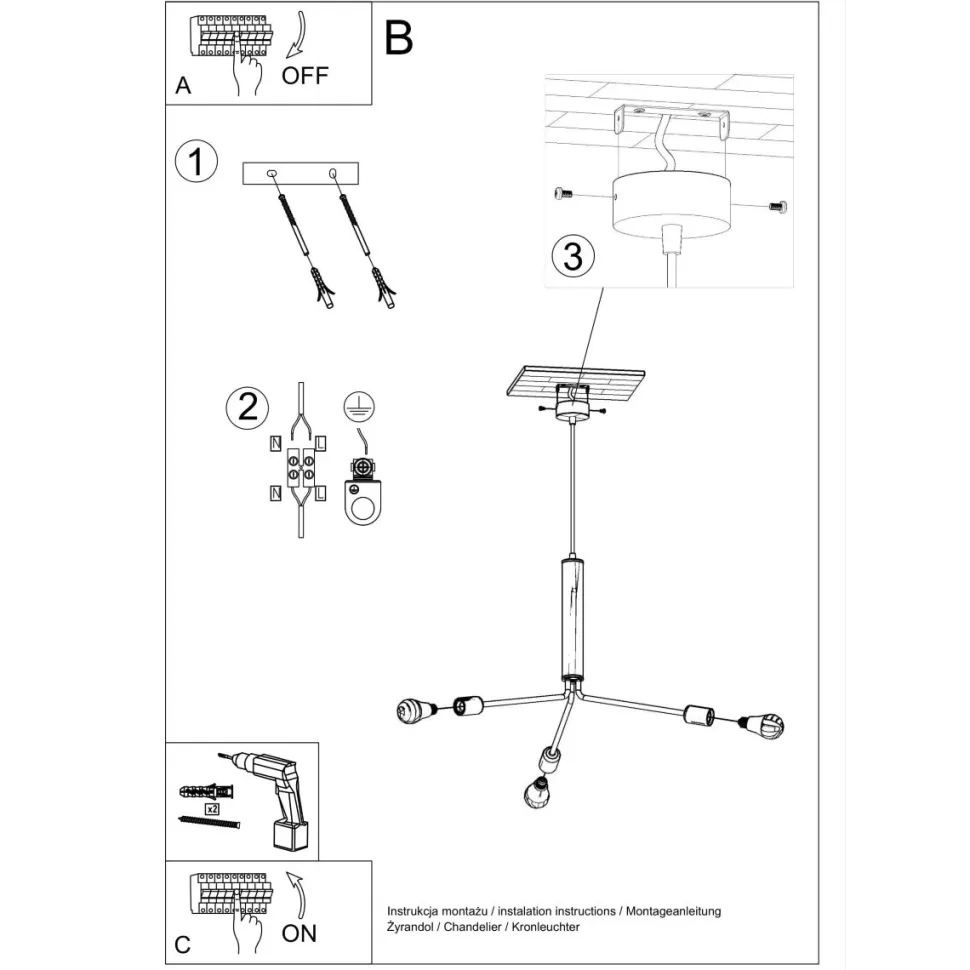 A
OFF
B
1
2
N
L
N
L
3
x2
C
ON
Instrukcja montażu / instalation instructions / Montageanleitung
Żyrandol / Chandelier / Kronleuchter