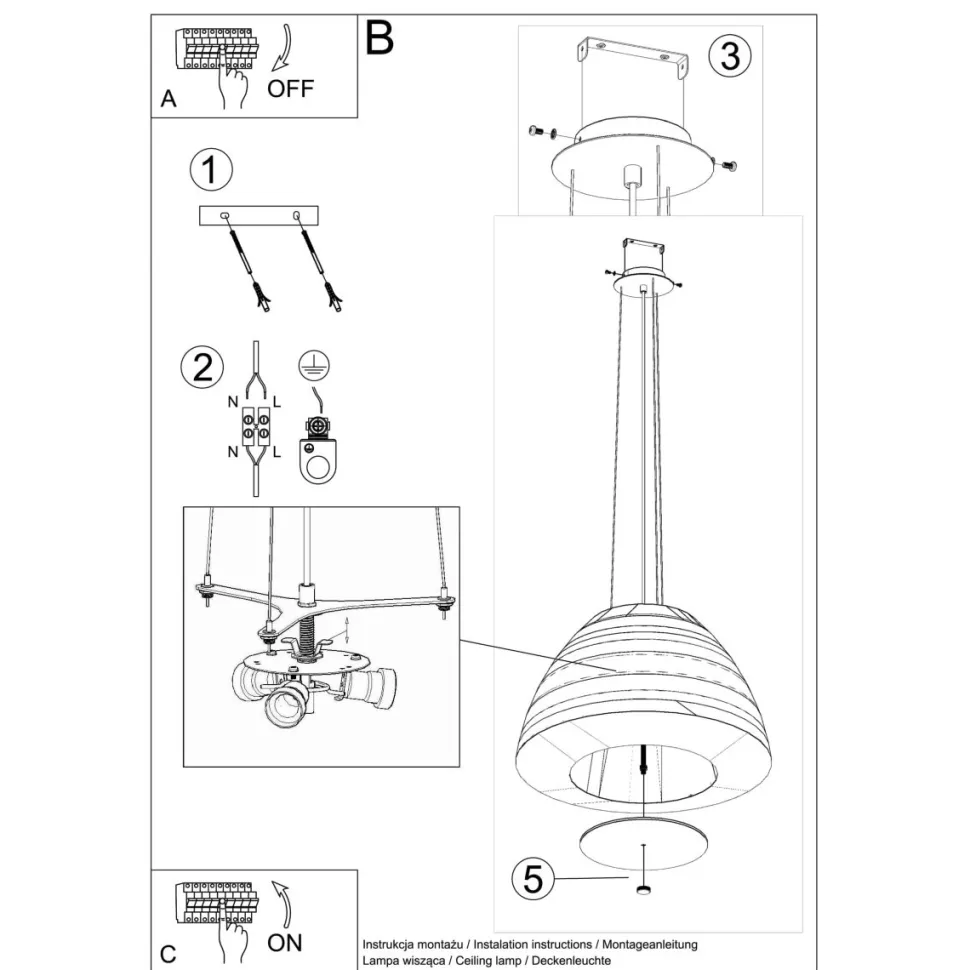 A
OFF
B
3
1
2
N
L
N
L
5
C
ON
Instrukcja montażu / Instalation instructions / Montageanleitung
Lampa wisząca / Ceiling lamp / Deckenleuchte