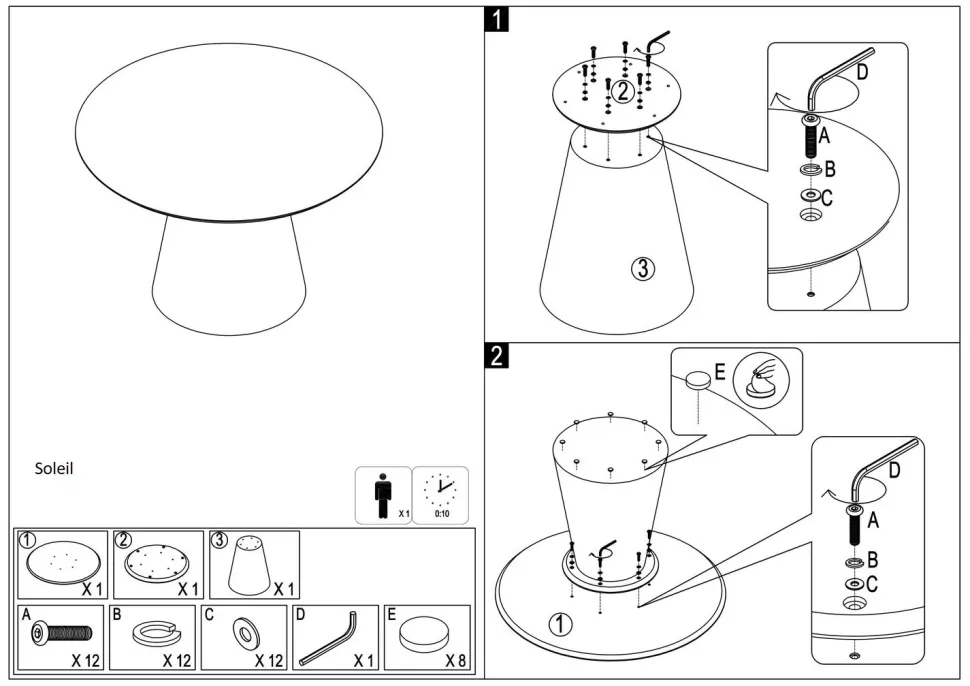 Soleil

X 1 0:10

① X 1
② X 1
③ X 1
A X 12
B X 12
C X 12
D X 1
E X 8

1

②
③
D
A
B
C

2

E
D
A
B
C
①