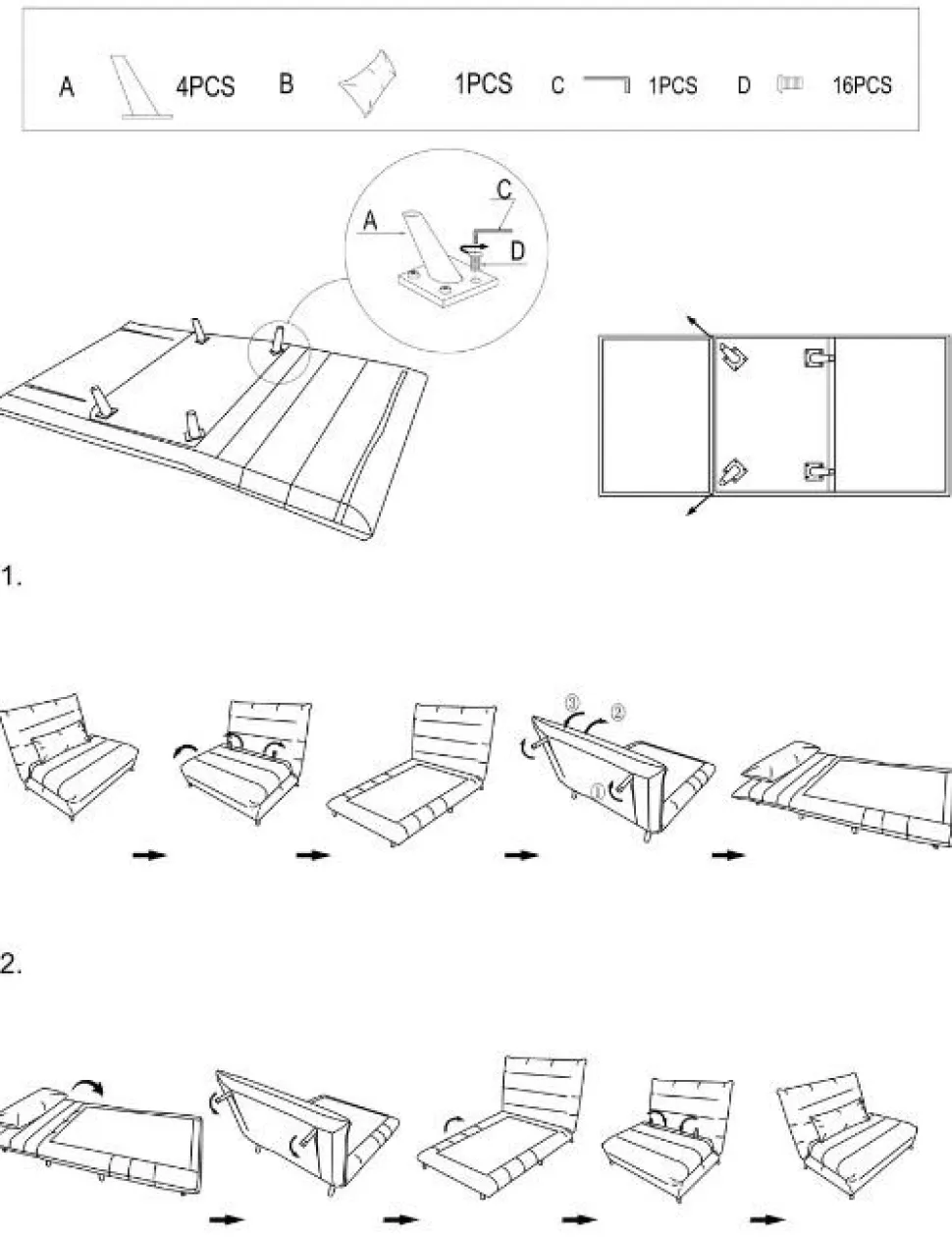 A 4PCS B 1PCS C 1PCS D 16PCS

A
C
D

1.

③ ②
①

2.