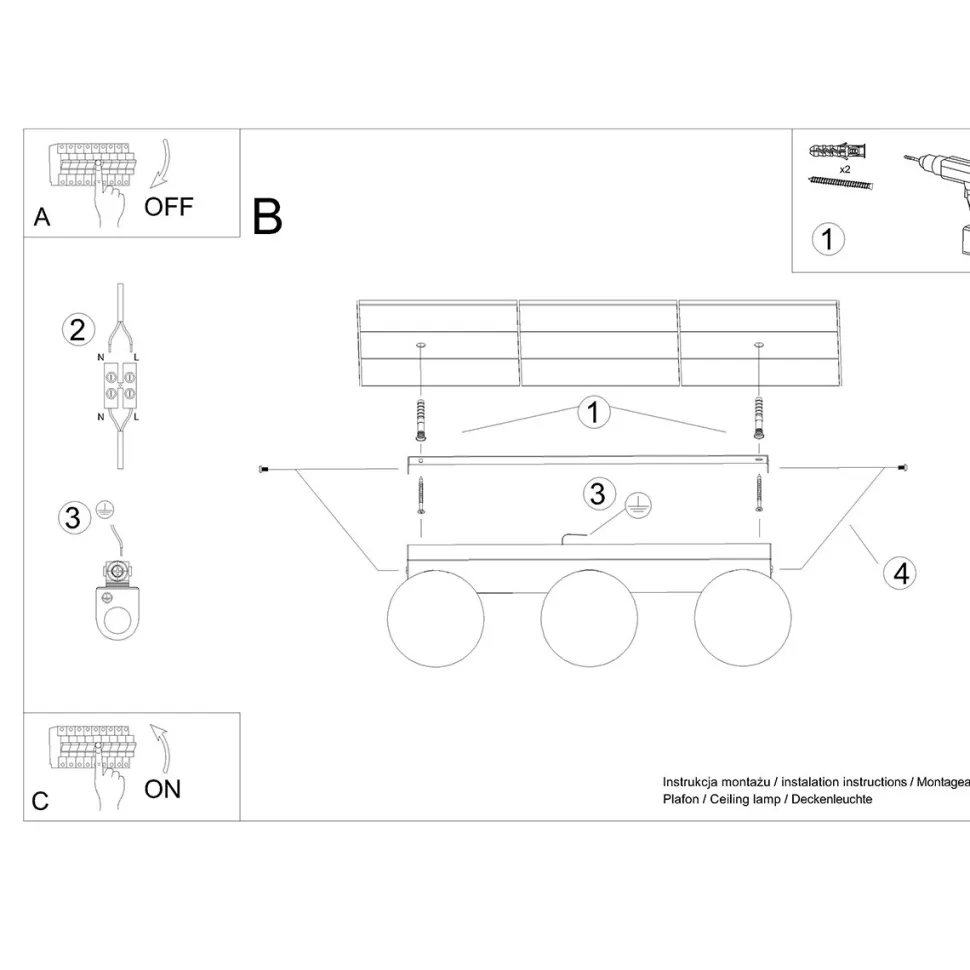 A
OFF

B

x2

1

2
N L
N L

3

1

3

4

C
ON

Instrukcja montażu / instalation instructions / Montagea
Plafon / Ceiling lamp / Deckenleuchte