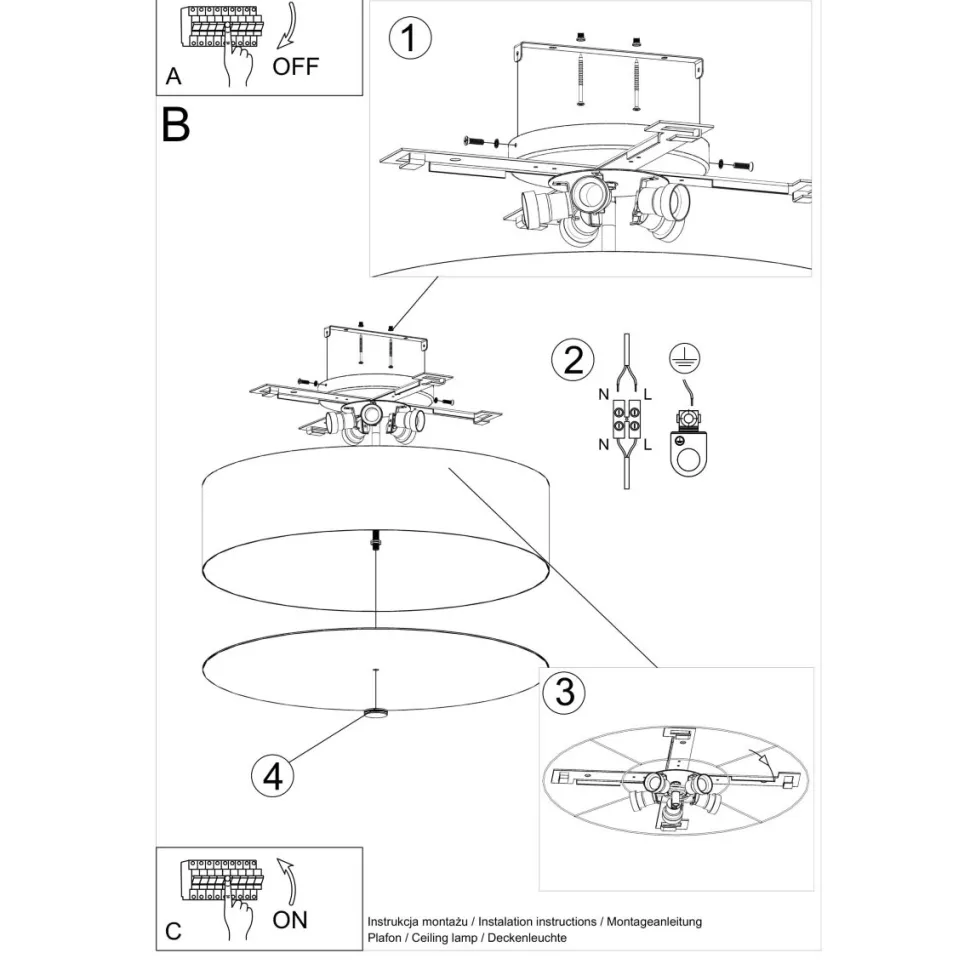 A
OFF

B

1

2
N L
N L

3

4

C
ON

Instrukcja montażu / Instalation instructions / Montageanleitung
Plafon / Ceiling lamp / Deckenleuchte