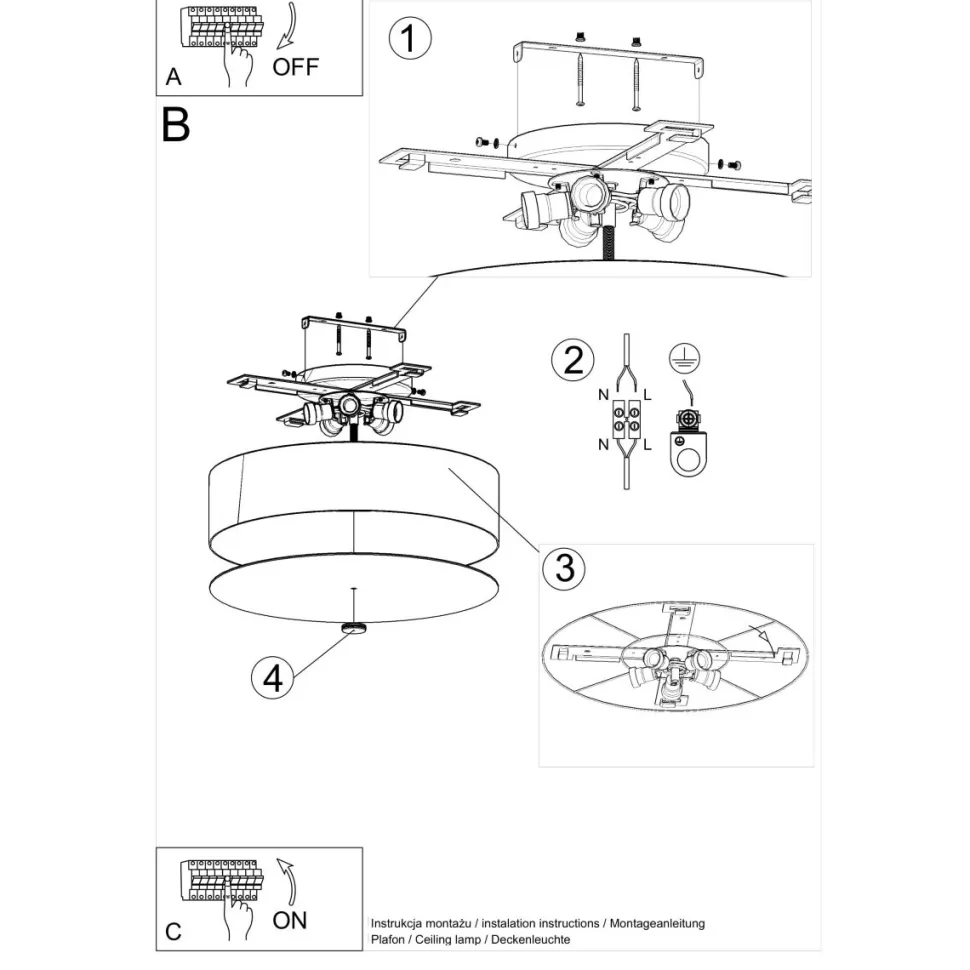 A
OFF

B

1

2
N L
N L

3

4

C
ON

Instrukcja montażu / instalation instructions / Montageanleitung
Plafon / Ceiling lamp / Deckenleuchte