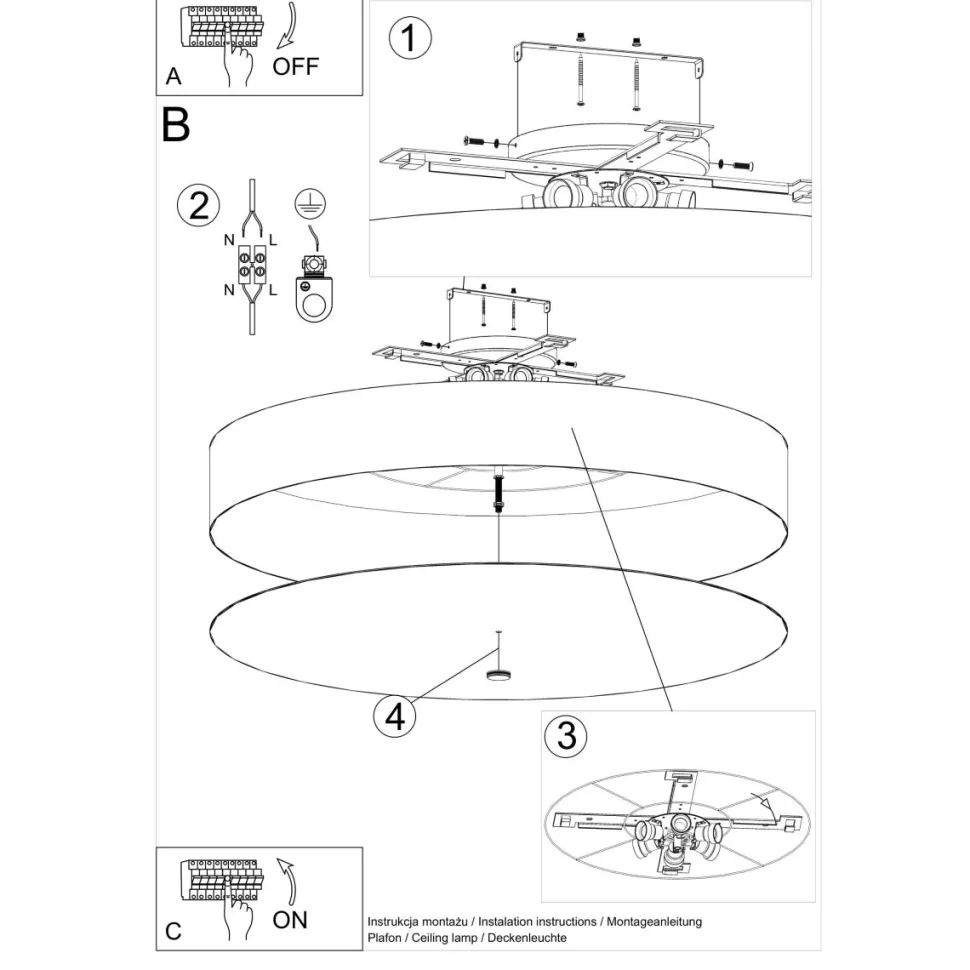 A
OFF

1

B

2
N L
N L

4

3

C
ON

Instrukcja montażu / Instalation instructions / Montageanleitung
Plafon / Ceiling lamp / Deckenleuchte