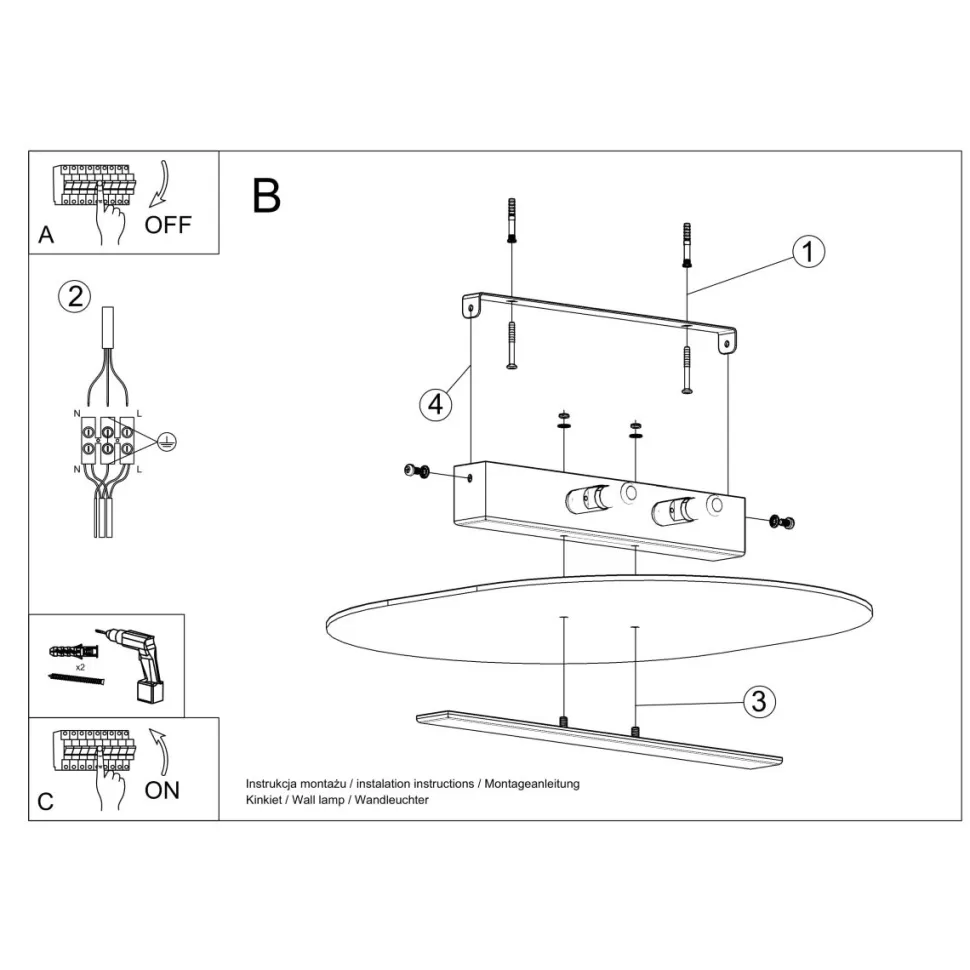 A
OFF

2
N
L
N
L

x2

C
ON

B
1
4
3

Instrukcja montażu / instalation instructions / Montageanleitung
Kinkiet / Wall lamp / Wandleuchter