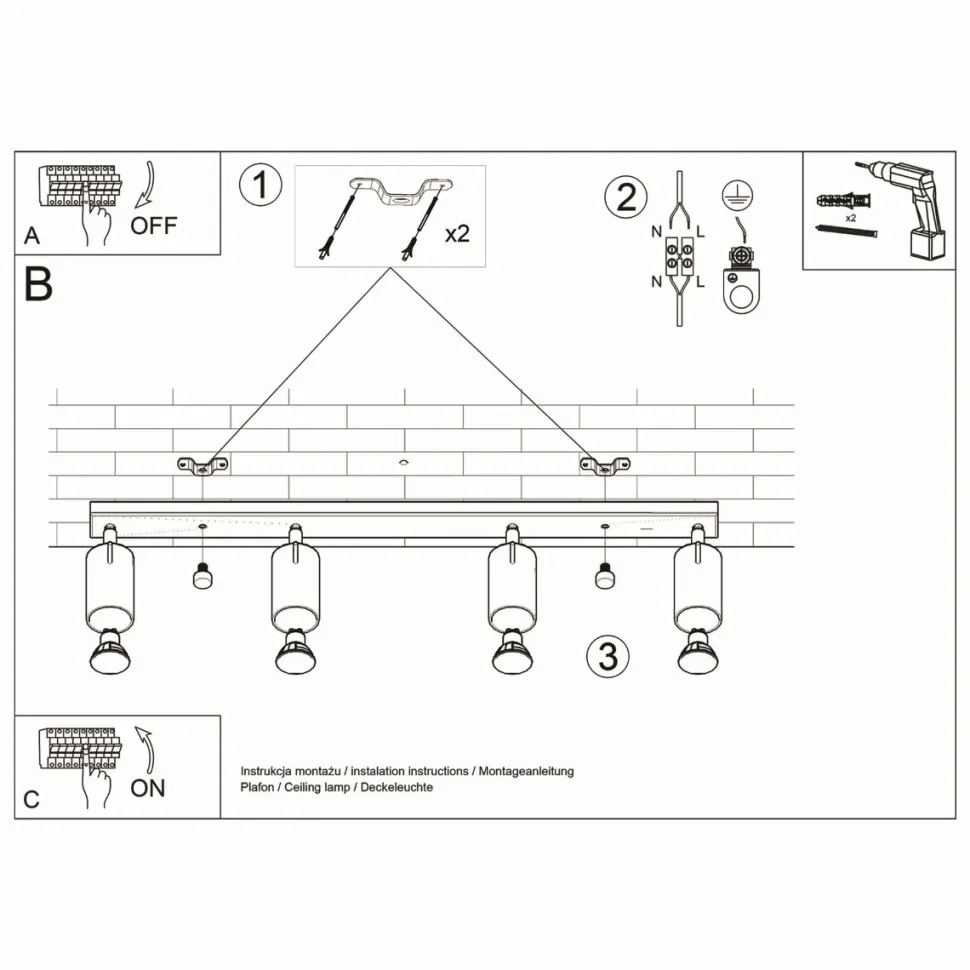 A
OFF

1
x2

2
N L
N L

x2

B

3

C
ON

Instrukcja montażu / instalation instructions / Montageanleitung
Plafon / Ceiling lamp / Deckeleuchte