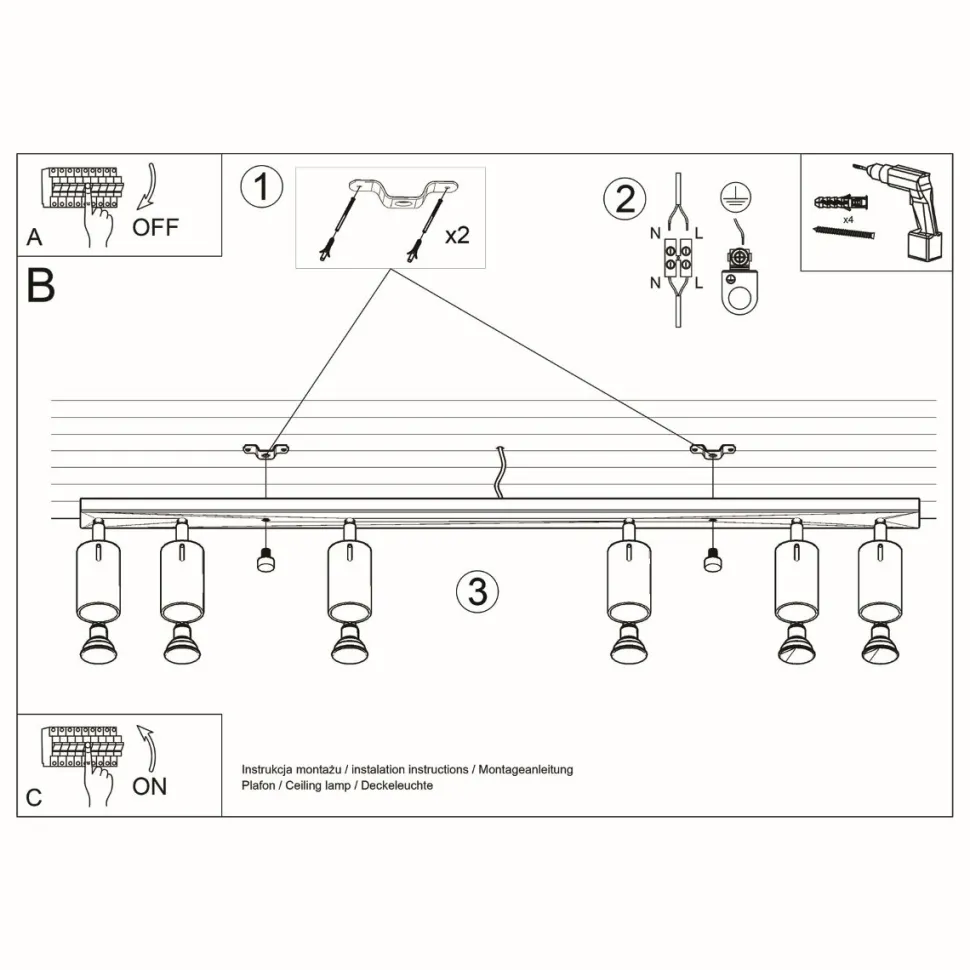 A
OFF

1
x2

2
N L
N L

x4

B

3

C
ON

Instrukcja montażu / instalation instructions / Montageanleitung
Plafon / Ceiling lamp / Deckeleuchte