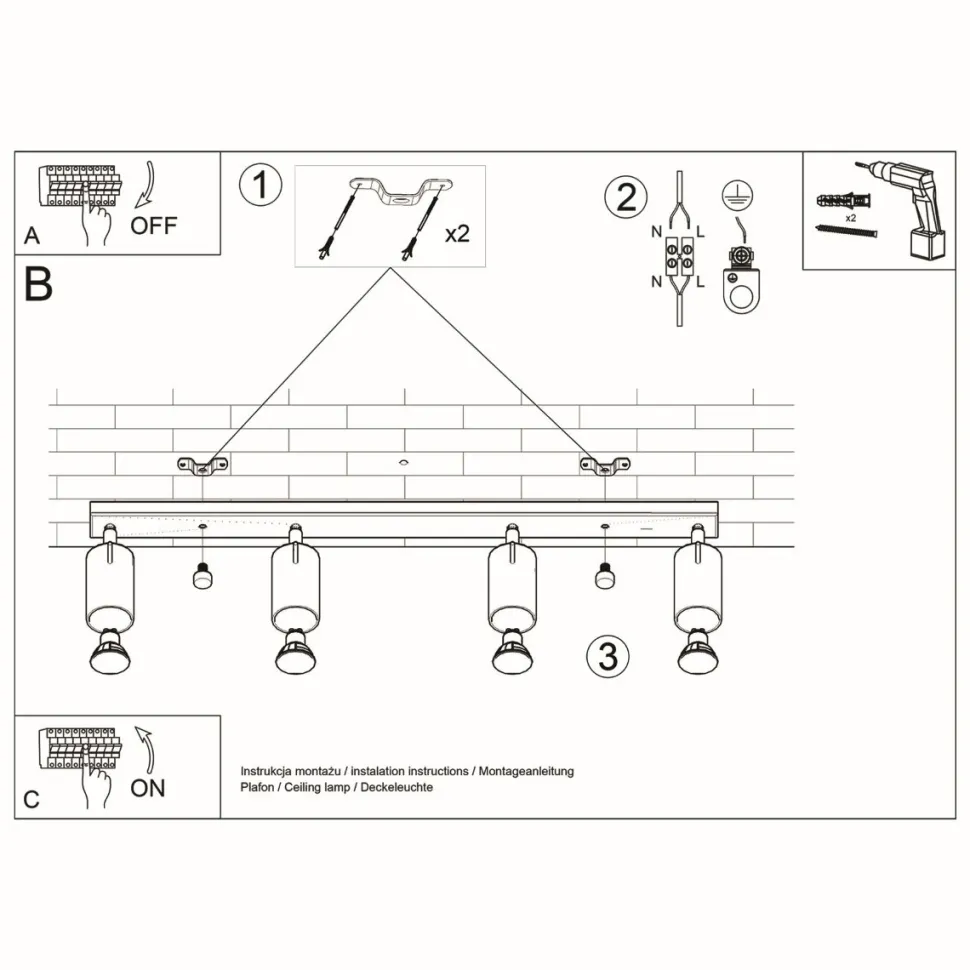 A
OFF

1

x2

2

N L

N L

x2

B

3

C
ON

Instrukcja montażu / instalation instructions / Montageanleitung
Plafon / Ceiling lamp / Deckeleuchte