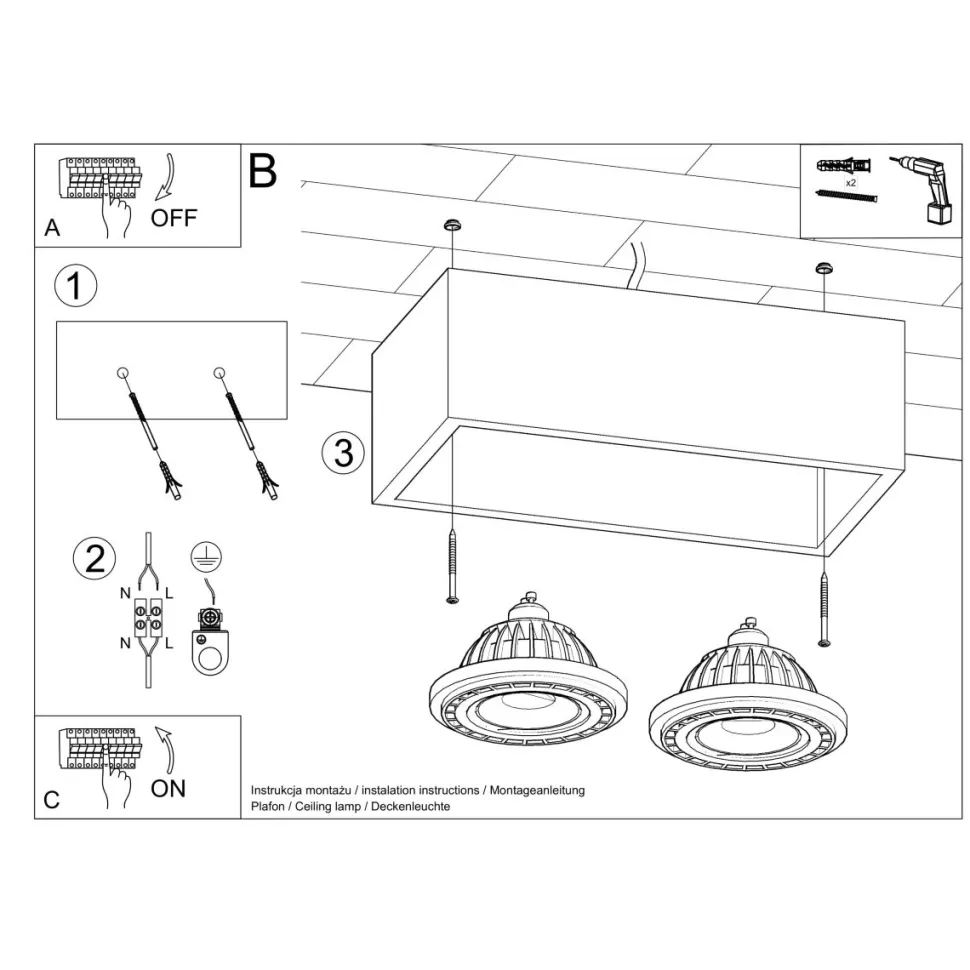 A
OFF

B

x2

1

2

N L
N L

3

C
ON

Instrukcja montażu / instalation instructions / Montageanleitung
Plafon / Ceiling lamp / Deckenleuchte