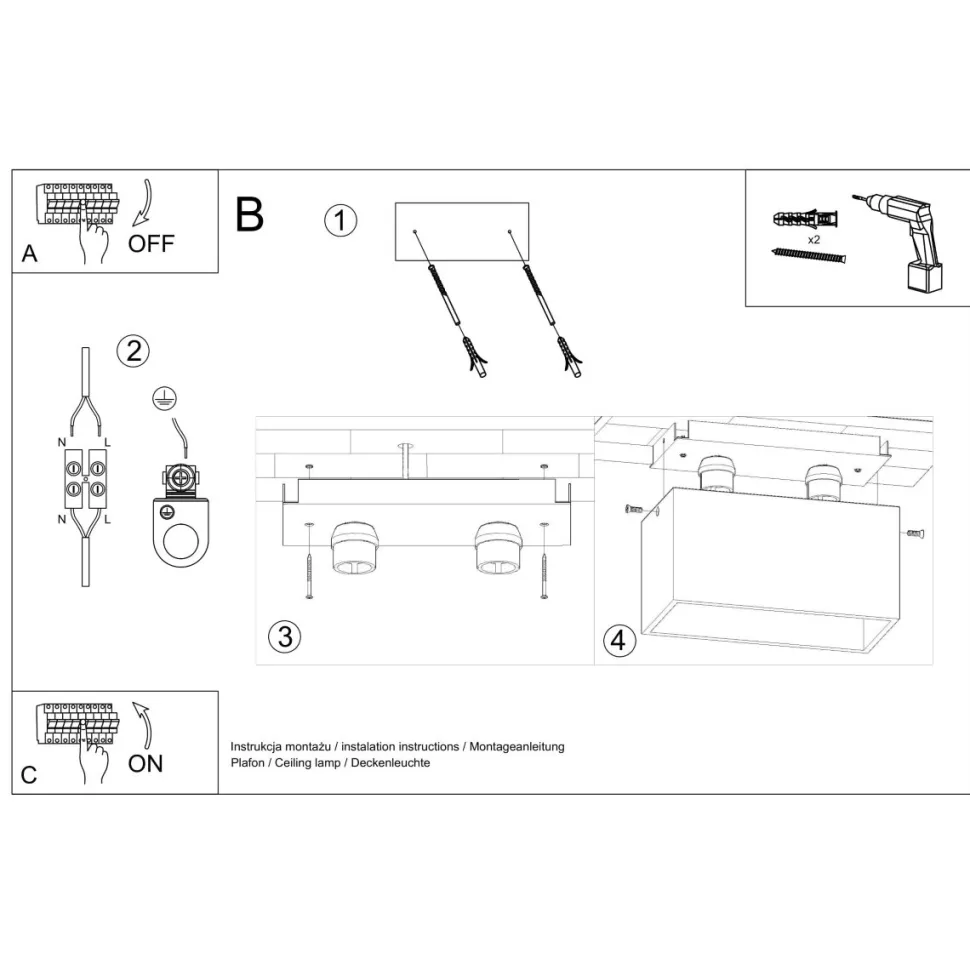 A
OFF

B

1

x2

2

N L
N L

3

4

C
ON

Instrukcja montażu / instalation instructions / Montageanleitung
Plafon / Ceiling lamp / Deckenleuchte