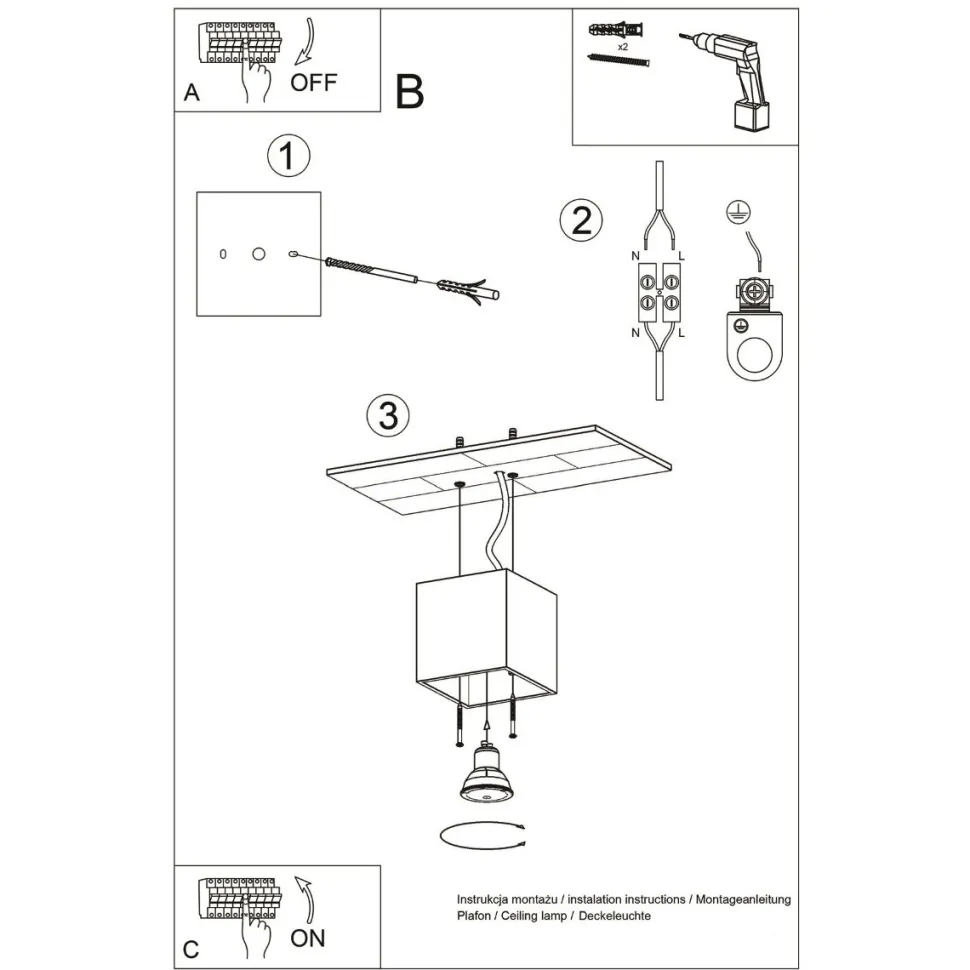 A OFF

B

x2

1

2

N L

N L

3

C ON

Instrukcja montażu / instalation instructions / Montageanleitung
Plafon / Ceiling lamp / Deckeleuchte