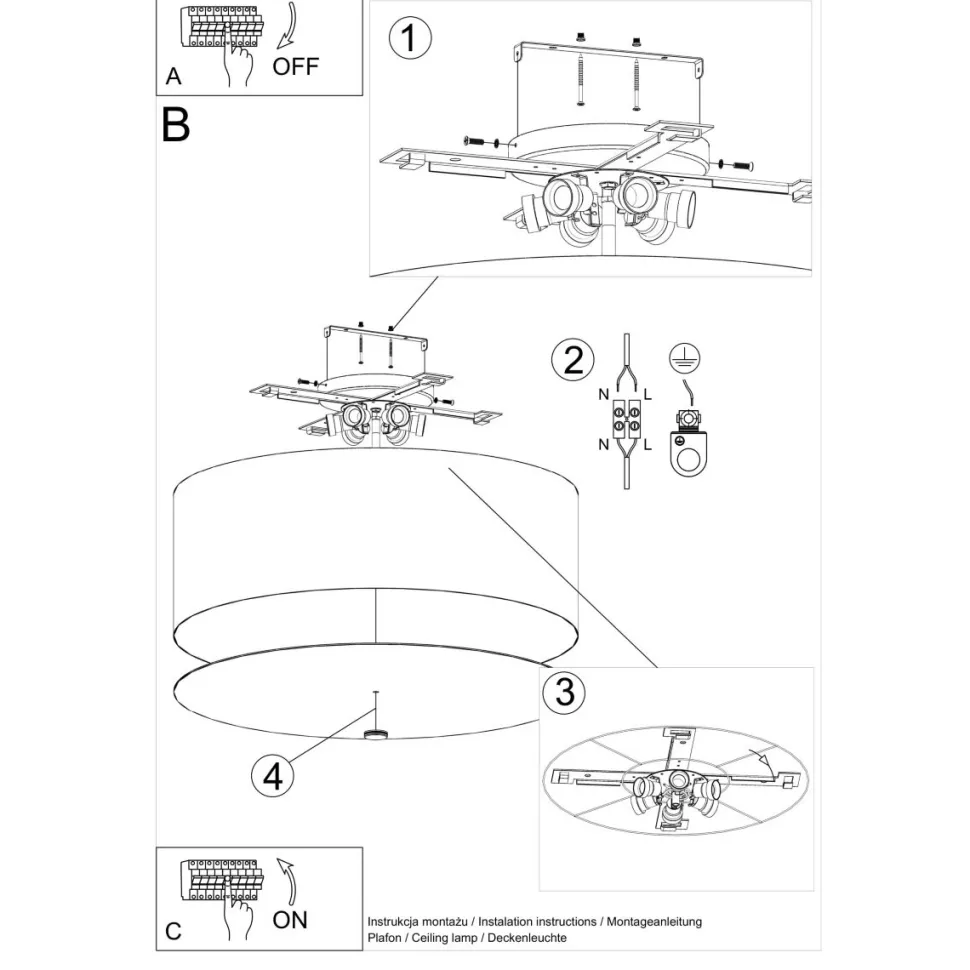 A
OFF
B
1
2
N
L
N
L
3
4
C
ON
Instrukcja montażu / Instalation instructions / Montageanleitung
Plafon / Ceiling lamp / Deckenleuchte