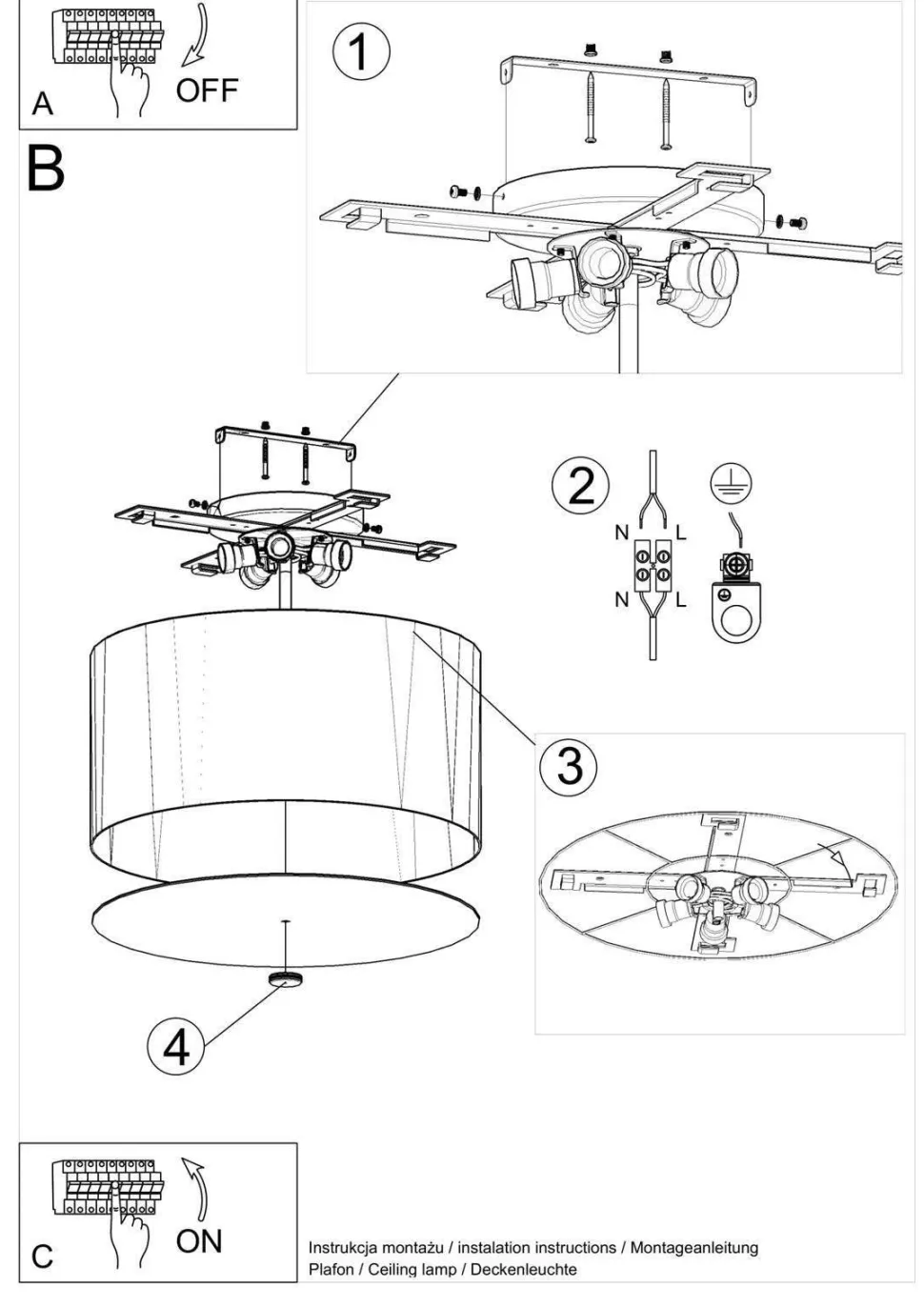 A
OFF

B

1

2
N
L
N
L

3

4

C
ON

Instrukcja montażu / instalation instructions / Montageanleitung
Plafon / Ceiling lamp / Deckenleuchte