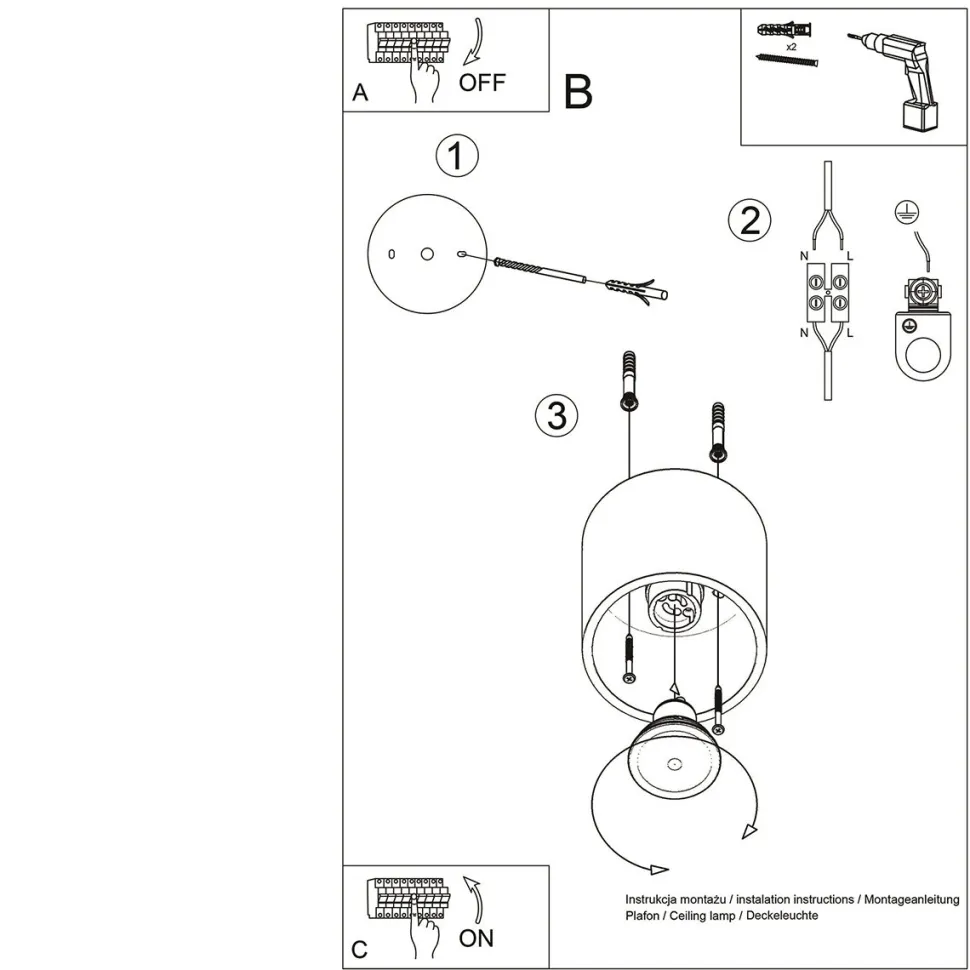 A
OFF

B

x2

1

2

N
L
N
L

3

C
ON

Instrukcja montażu / instalation instructions / Montageanleitung
Plafon / Ceiling lamp / Deckeleuchte