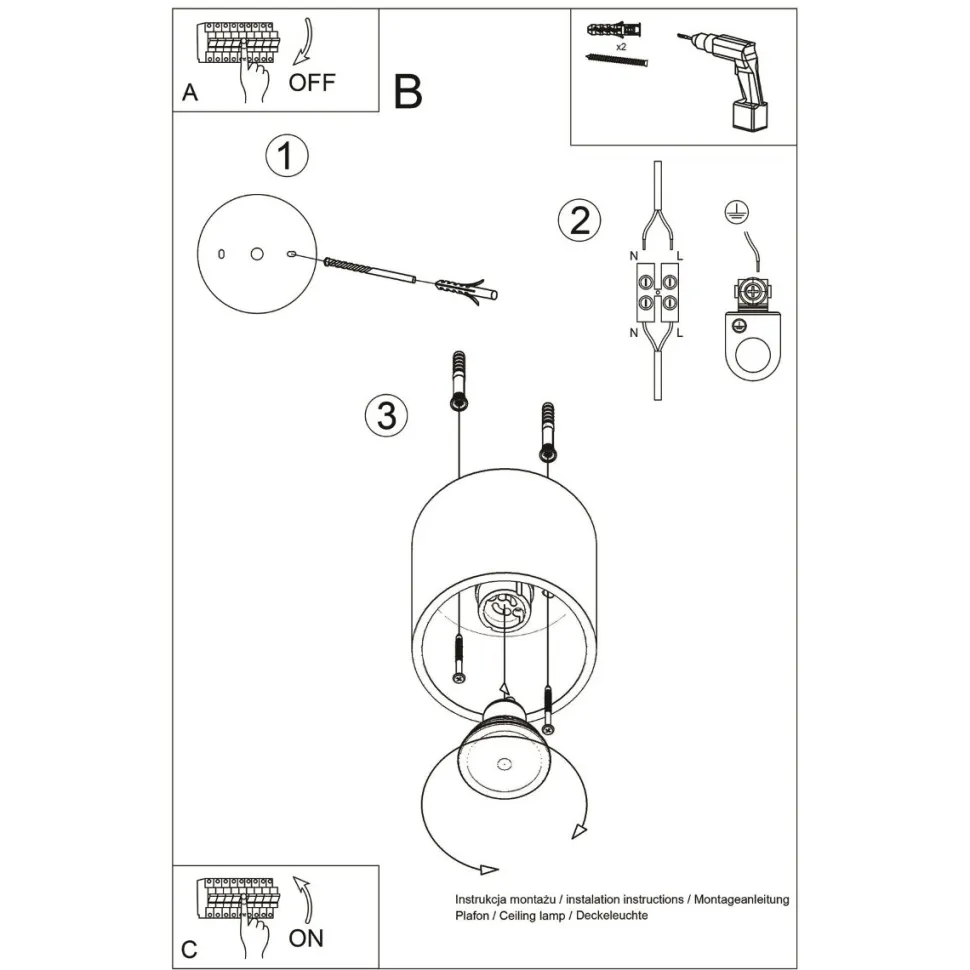 A
OFF

B

x2

1

2

N
L
N
L

3

C
ON

Instrukcja montażu / instalation instructions / Montageanleitung
Plafon / Ceiling lamp / Deckeleuchte