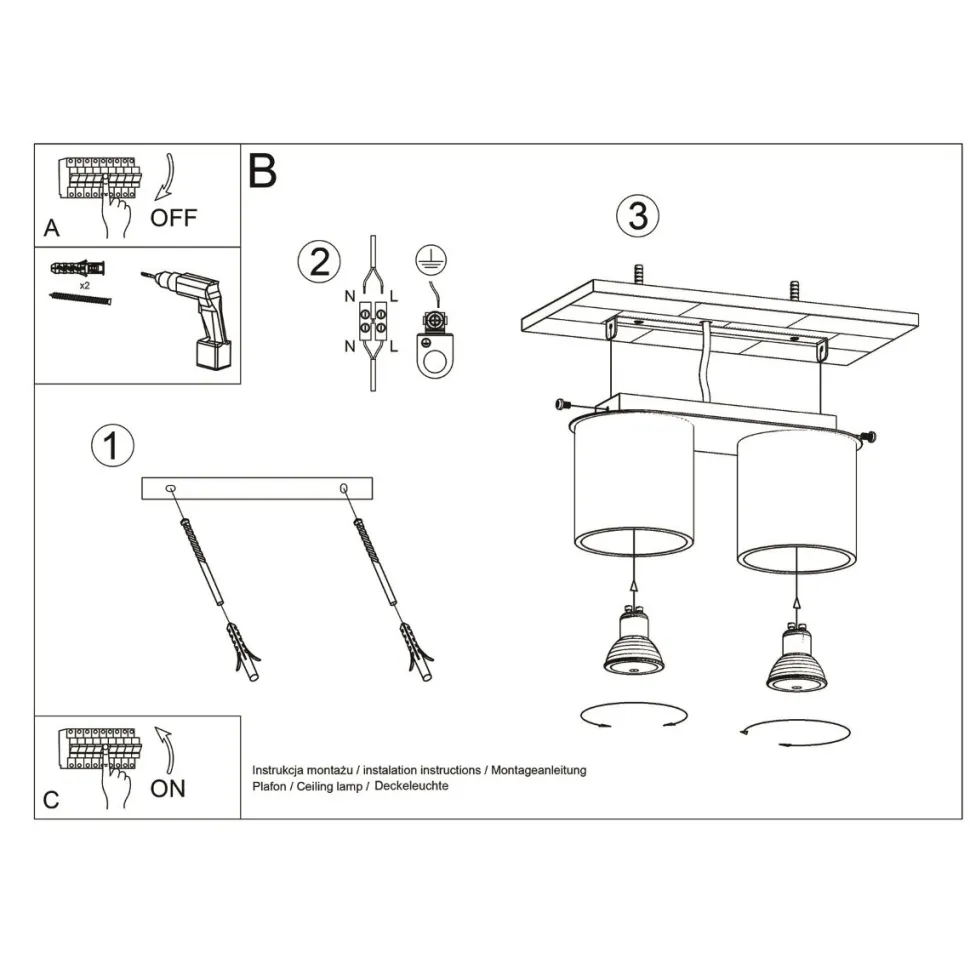 A
OFF

x2

B

2

N
L
N
L

3

1

C
ON

Instrukcja montażu / instalation instructions / Montageanleitung
Plafon / Ceiling lamp / Deckeleuchte