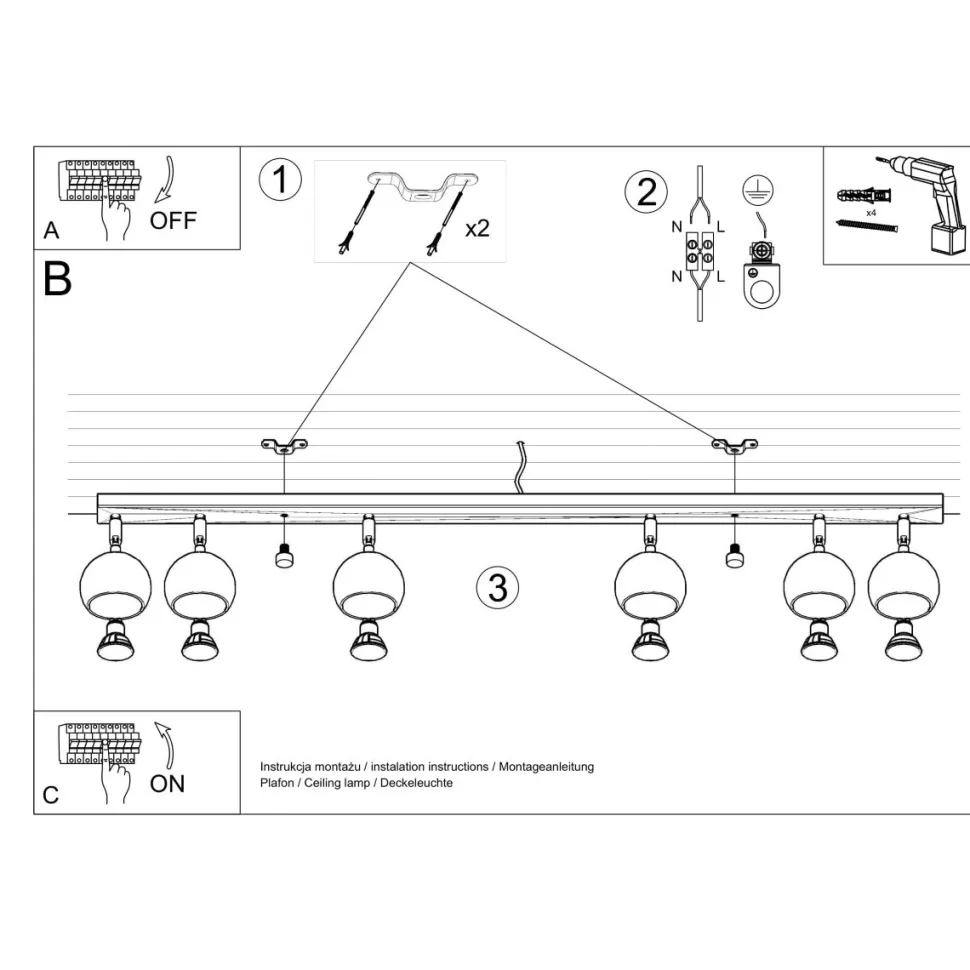 A
OFF

1
x2

2
N L
N L

x4

B

3

C
ON

Instrukcja montażu / instalation instructions / Montageanleitung
Plafon / Ceiling lamp / Deckeleuchte