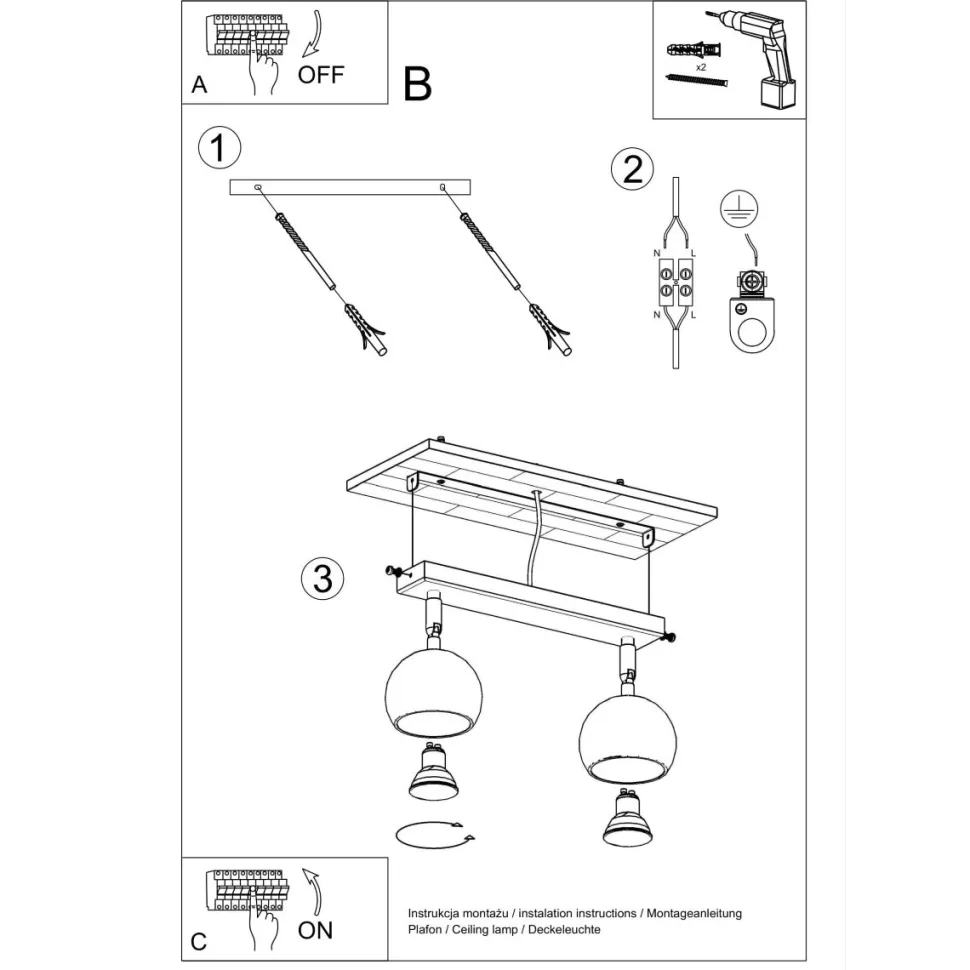 A
OFF
B
x2
1
2
N
L
N
L
3
C
ON
Instrukcja montażu / instalation instructions / Montageanleitung
Plafon / Ceiling lamp / Deckeleuchte