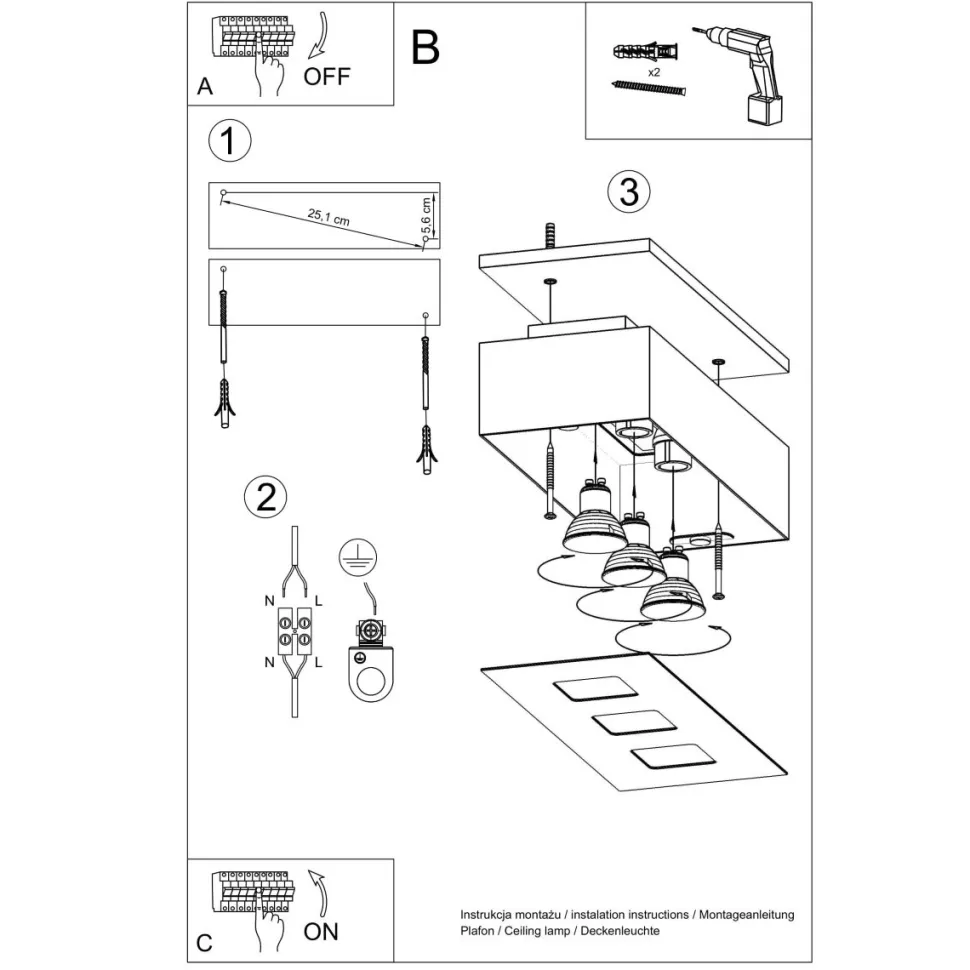 A OFF

B

x2

1

25,1 cm

5,6 cm

3

2

N L

N L

C ON

Instrukcja montażu / instalation instructions / Montageanleitung
Plafon / Ceiling lamp / Deckenleuchte