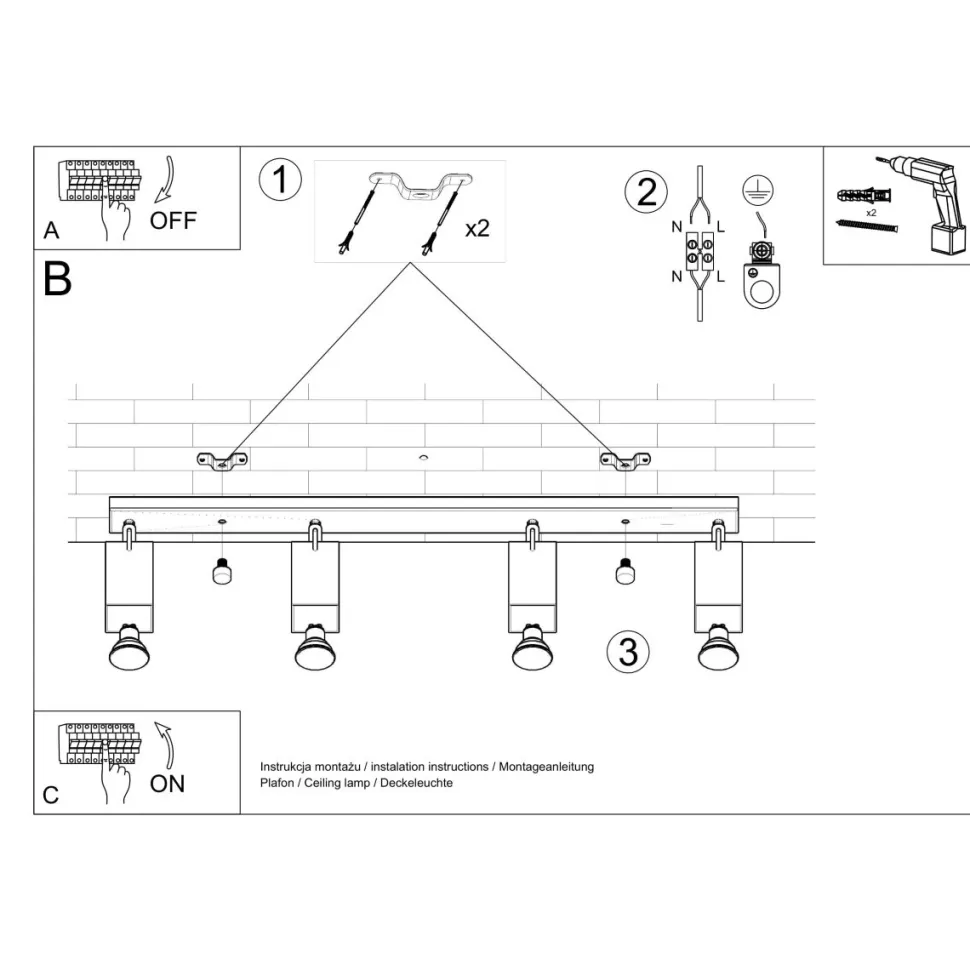 A
OFF

1

x2

2

N
L
N
L

x2

B

3

C
ON

Instrukcja montażu / instalation instructions / Montageanleitung
Plafon / Ceiling lamp / Deckeleuchte