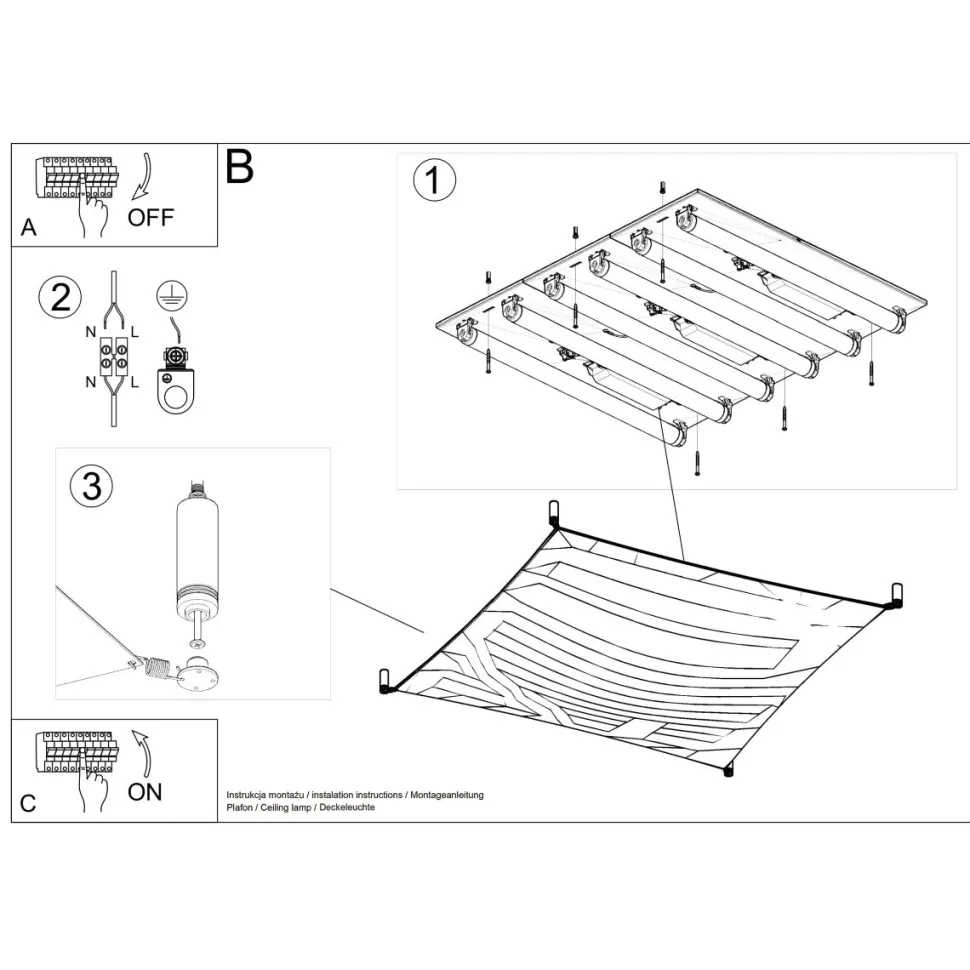 A OFF

B

1

2

N L

N L

3

C ON

Instrukcja montażu / instalation instructions / Montageanleitung
Plafon / Ceiling lamp / Deckeleuchte