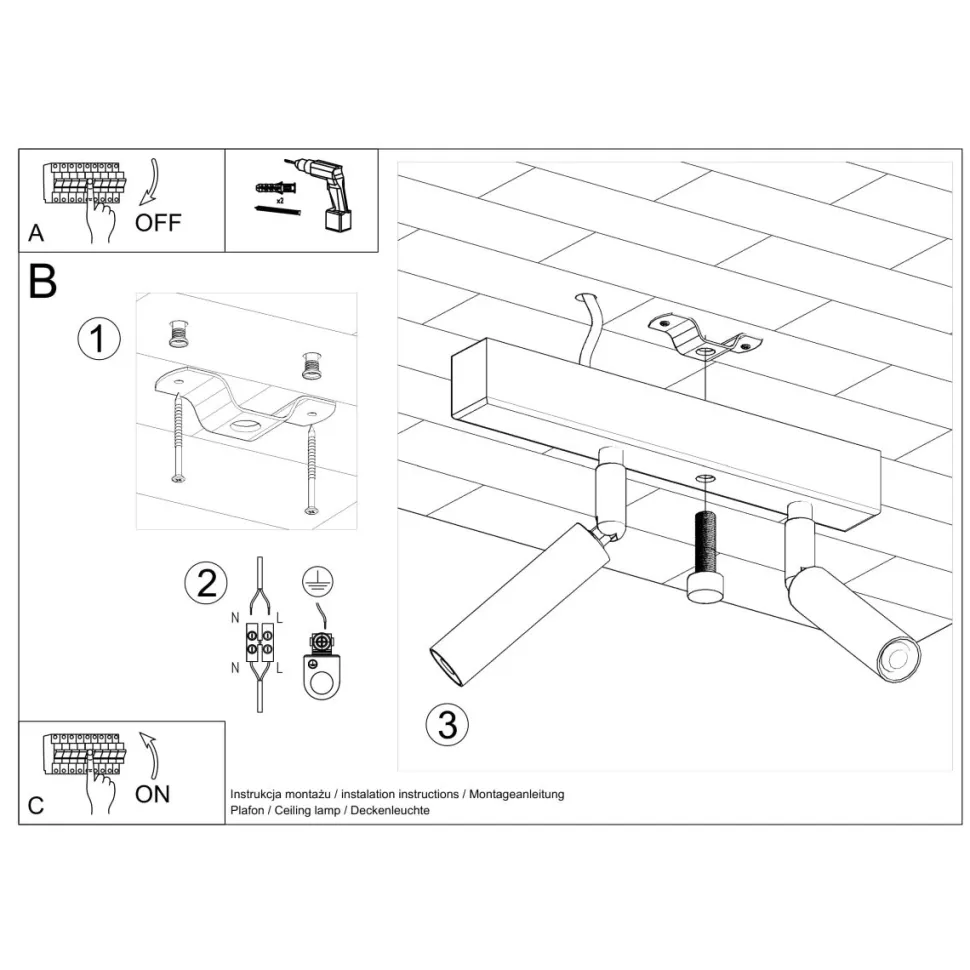 A
OFF
x2
B
1
2
N
L
N
L
3
C
ON
Instrukcja montażu / instalation instructions / Montageanleitung
Plafon / Ceiling lamp / Deckenleuchte