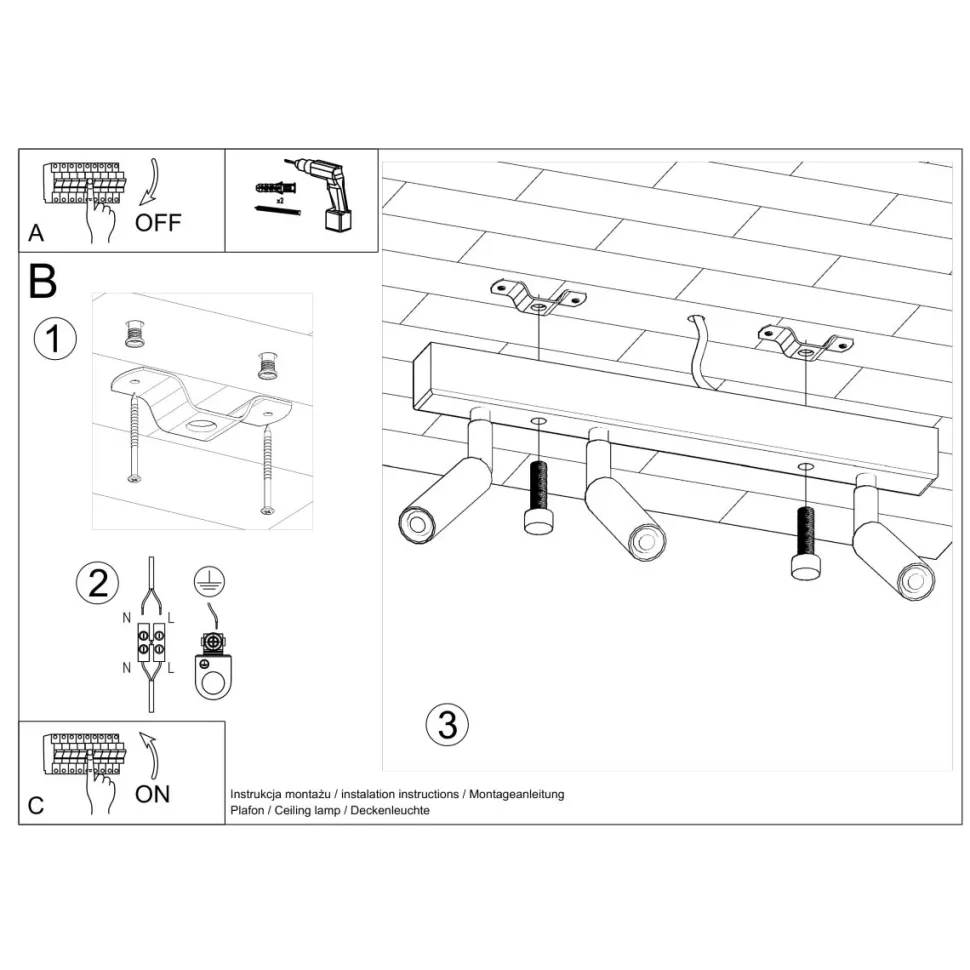 A
OFF

x2

B

1

2

N L
N L

3

C
ON

Instrukcja montażu / instalation instructions / Montageanleitung
Plafon / Ceiling lamp / Deckenleuchte