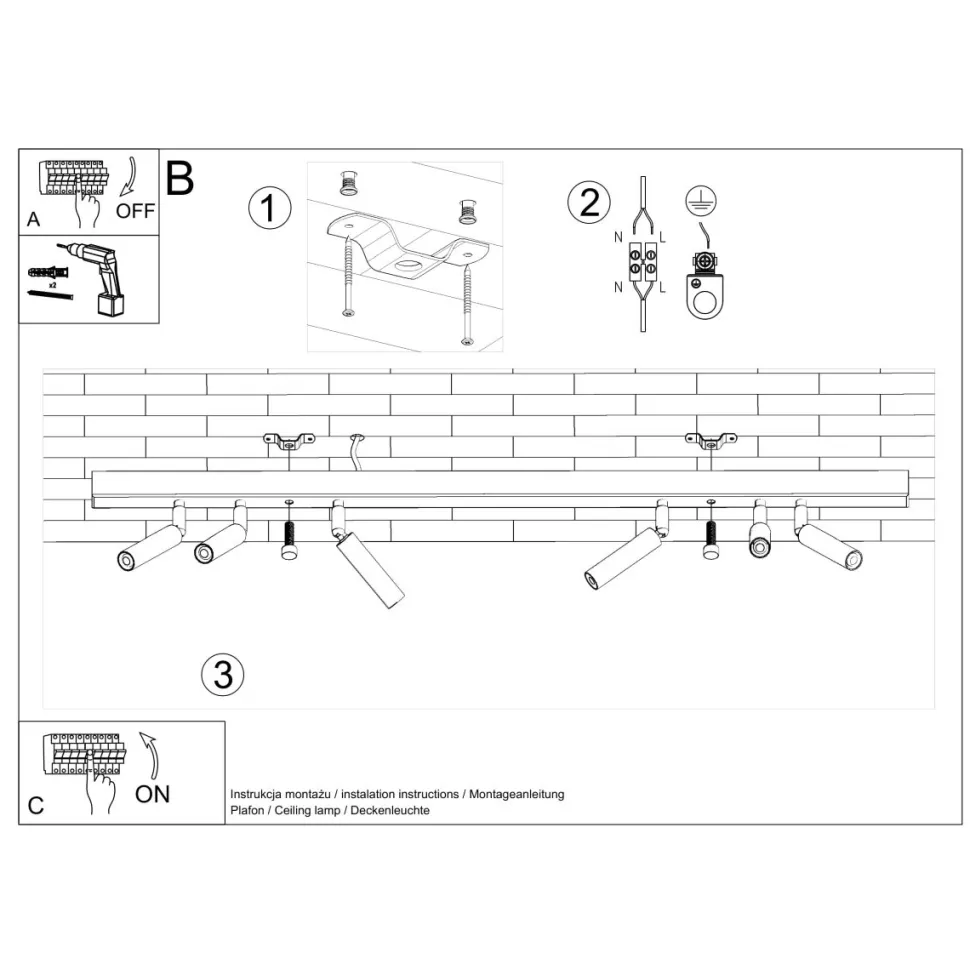 A
OFF
x2
B
1
2
N
L
N
L
3
C
ON
Instrukcja montażu / instalation instructions / Montageanleitung
Plafon / Ceiling lamp / Deckenleuchte