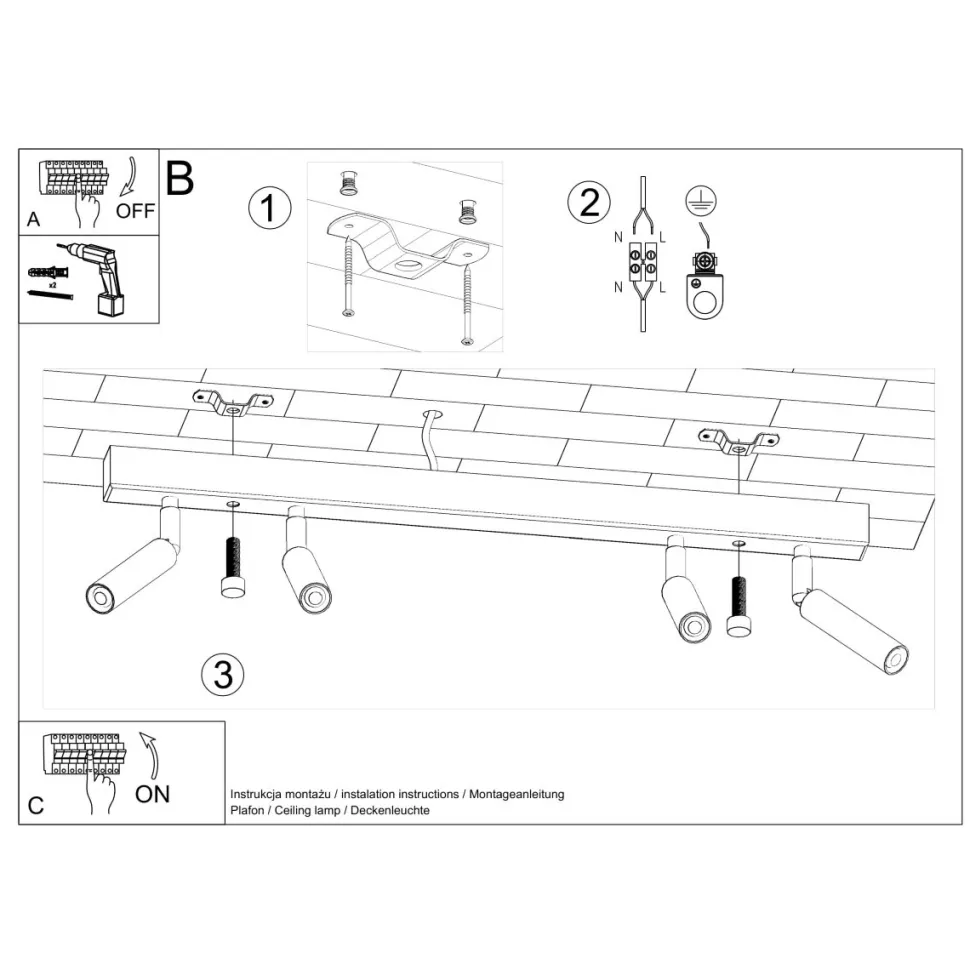 A
OFF
x2
B
1
2
N
L
N
L
3
C
ON
Instrukcja montażu / instalation instructions / Montageanleitung
Plafon / Ceiling lamp / Deckenleuchte