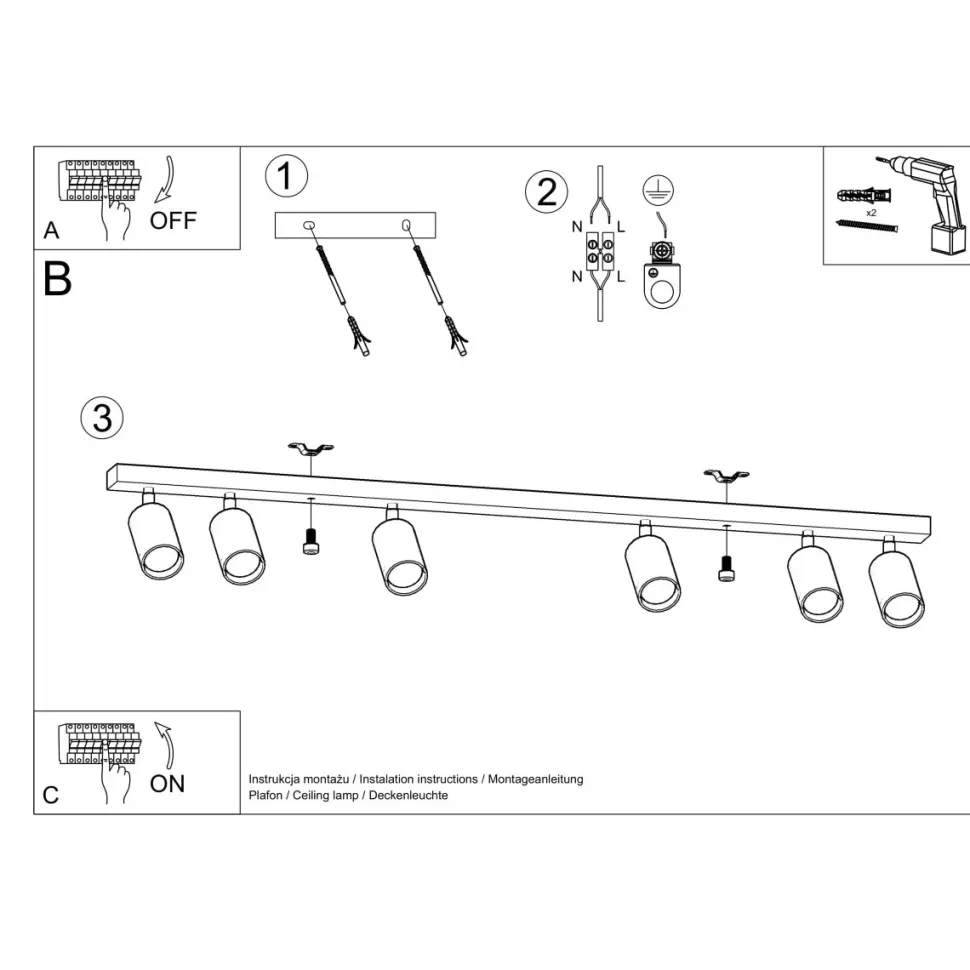 A OFF

1

2

N L

N L

x2

B

3

C ON

Instrukcja montażu / Instalation instructions / Montageanleitung
Plafon / Ceiling lamp / Deckenleuchte