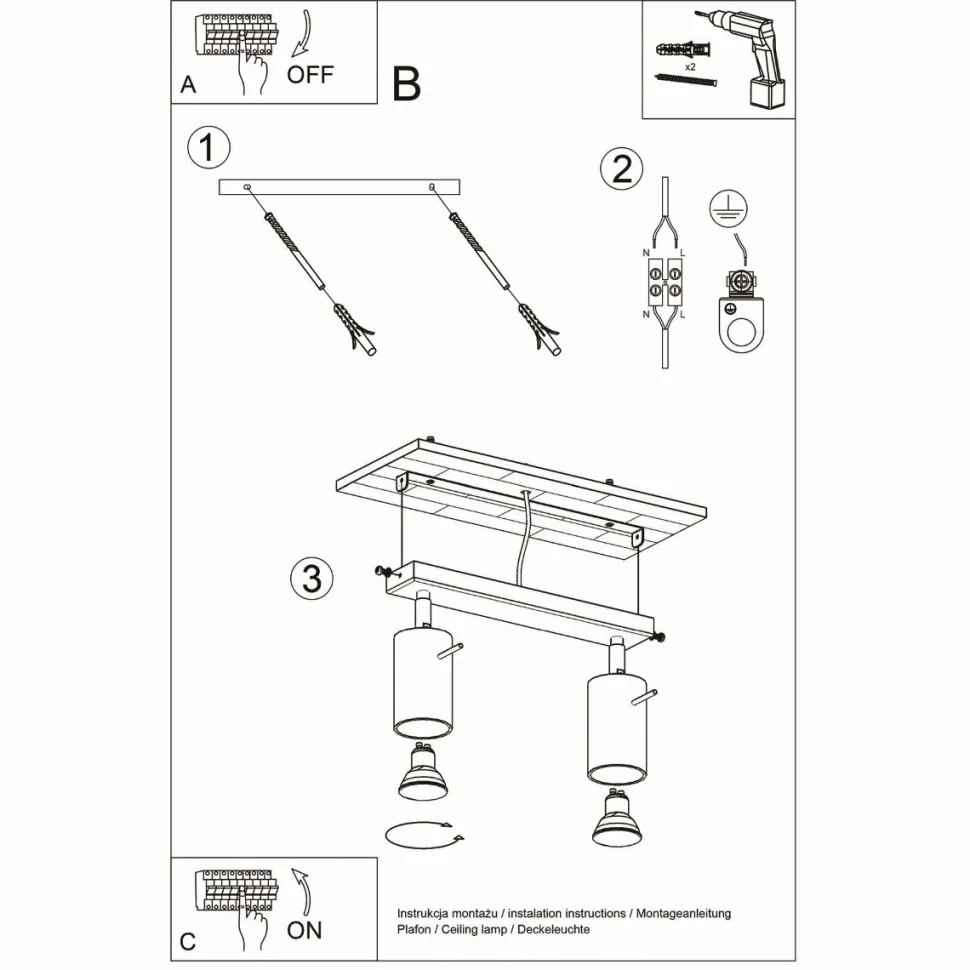 A
OFF
B
x2
1
2
N
L
N
L
3
C
ON
Instrukcja montażu / instalation instructions / Montageanleitung
Plafon / Ceiling lamp / Deckeleuchte