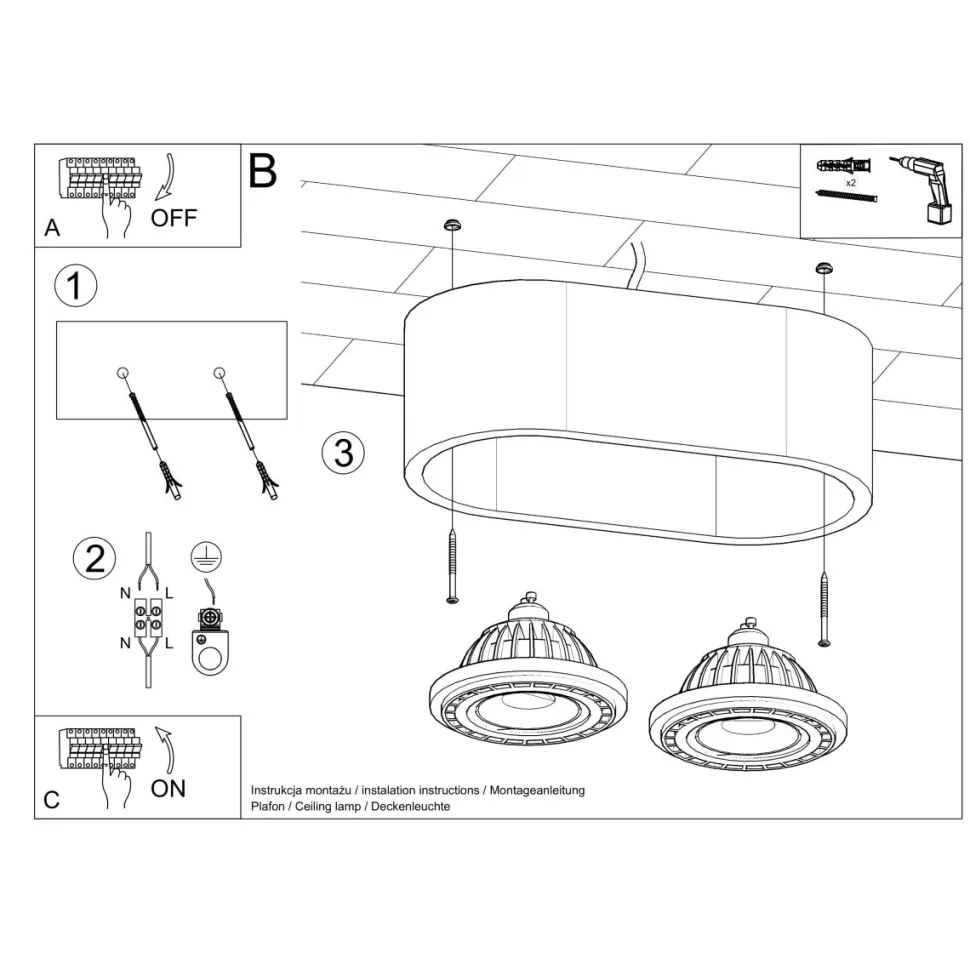 A
OFF

B

x2

1

2
N L
N L

3

C
ON

Instrukcja montażu / instalation instructions / Montageanleitung
Plafon / Ceiling lamp / Deckenleuchte