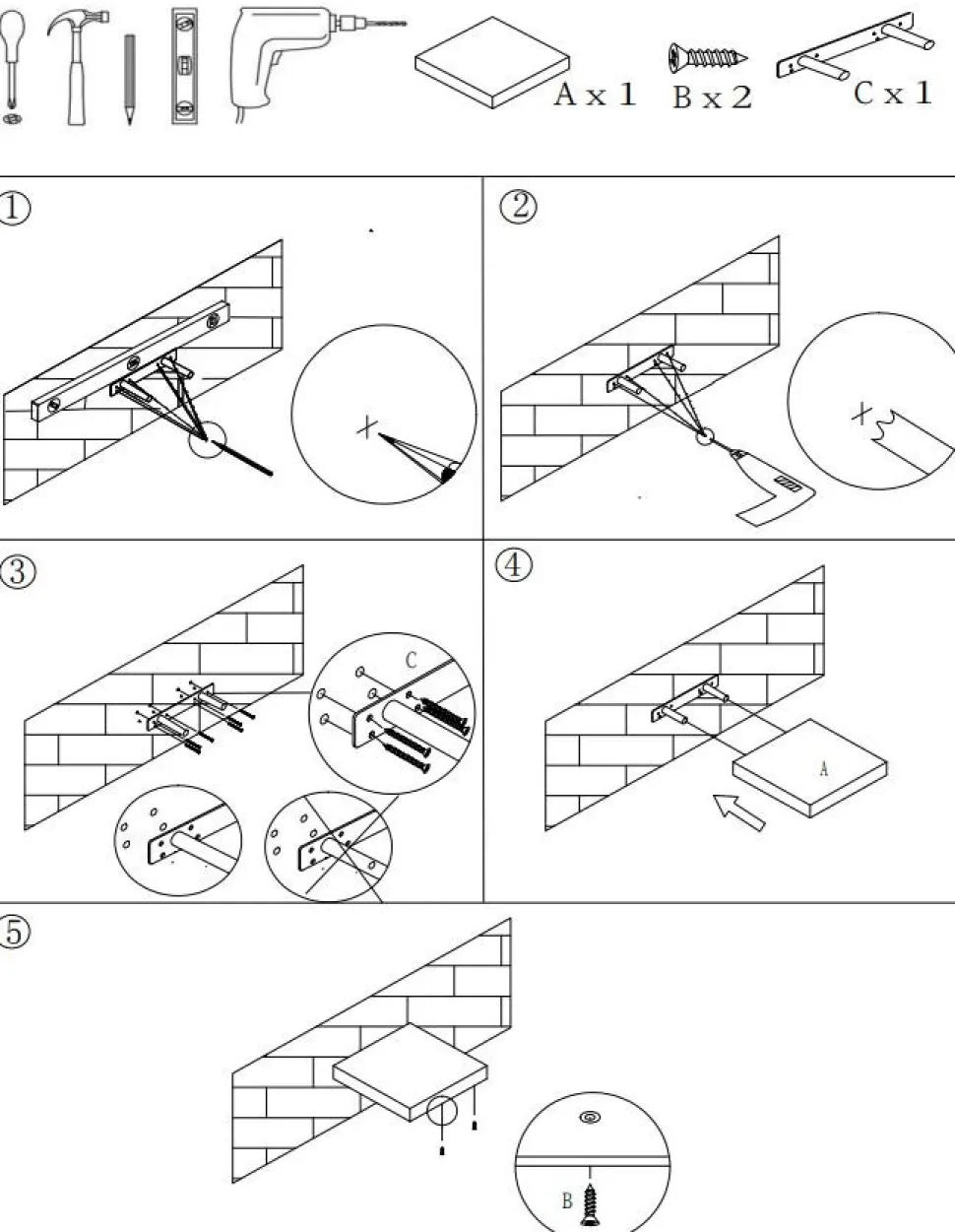 A x 1
B x 2
C x 1

①

②

③
C

④
A

⑤
B