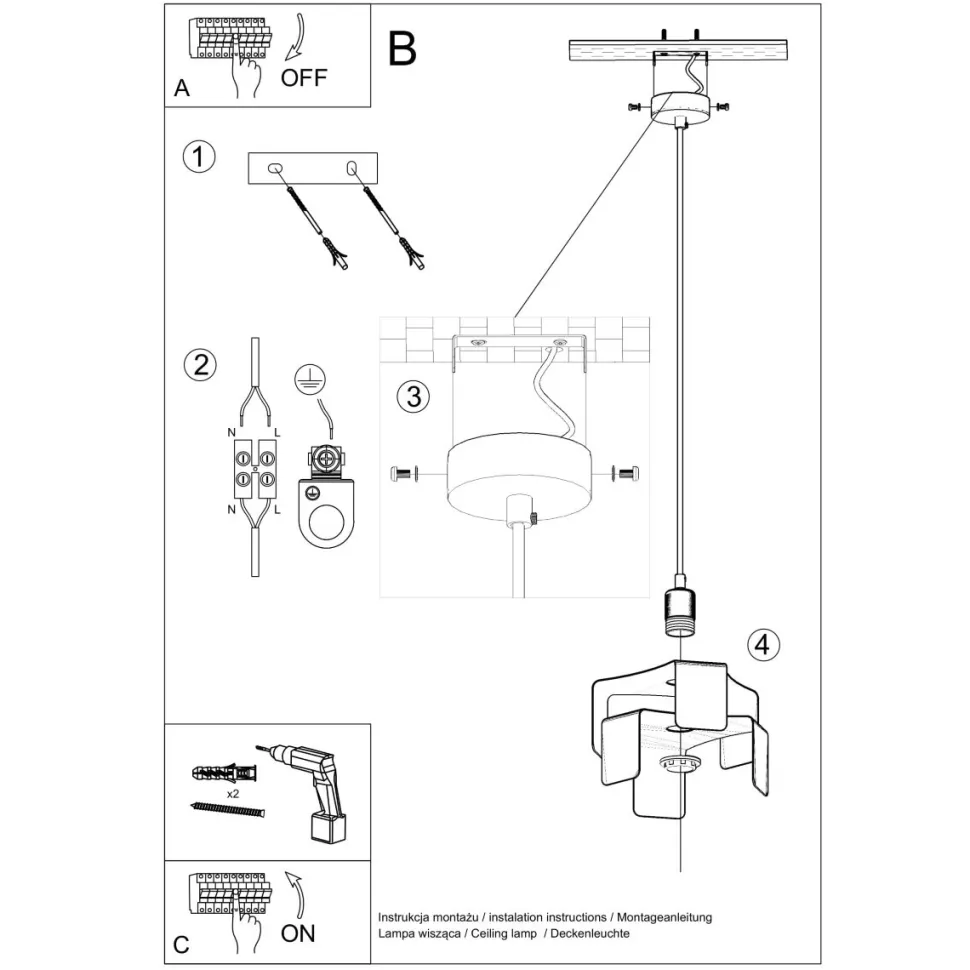 A
OFF

B

1

2

N L
N L

3

4

x2

C
ON

Instrukcja montażu / instalation instructions / Montageanleitung
Lampa wisząca / Ceiling lamp / Deckenleuchte