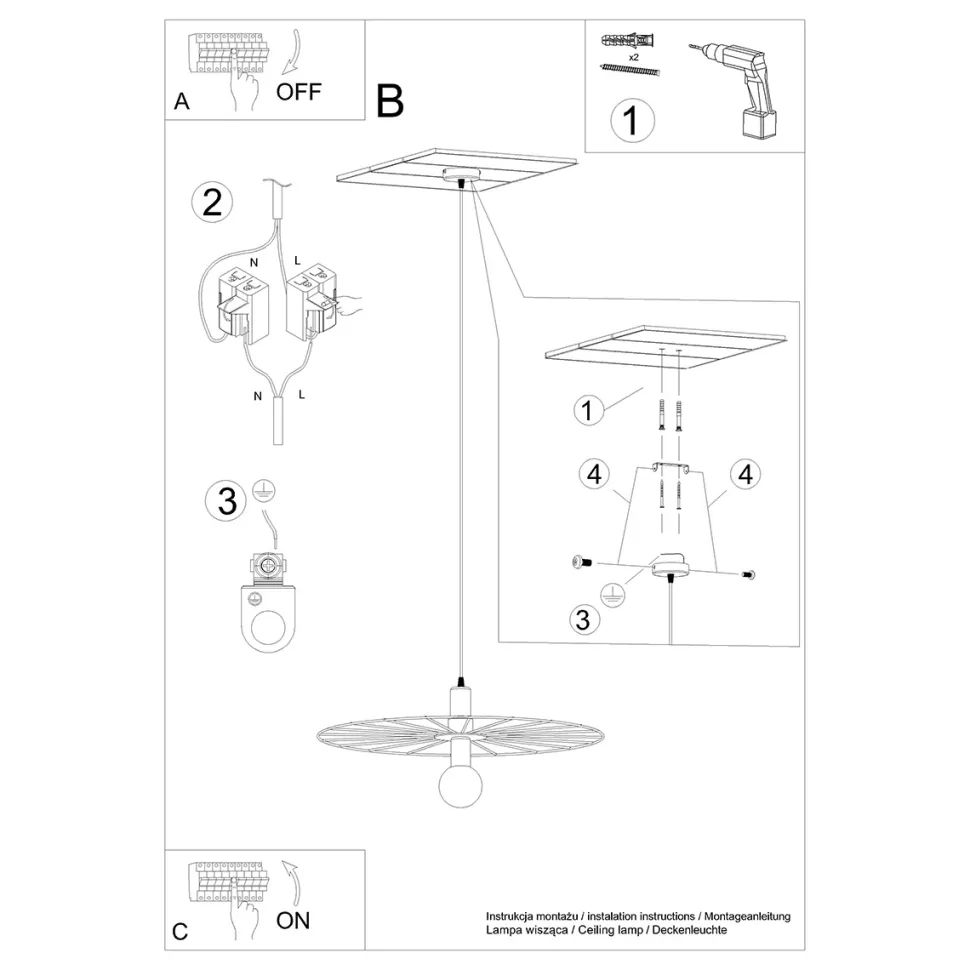 A
OFF

B

x2

1

2
N
L
N
L

3

1
4
4
3

C
ON

Instrukcja montażu / instalation instructions / Montageanleitung
Lampa wisząca / Ceiling lamp / Deckenleuchte