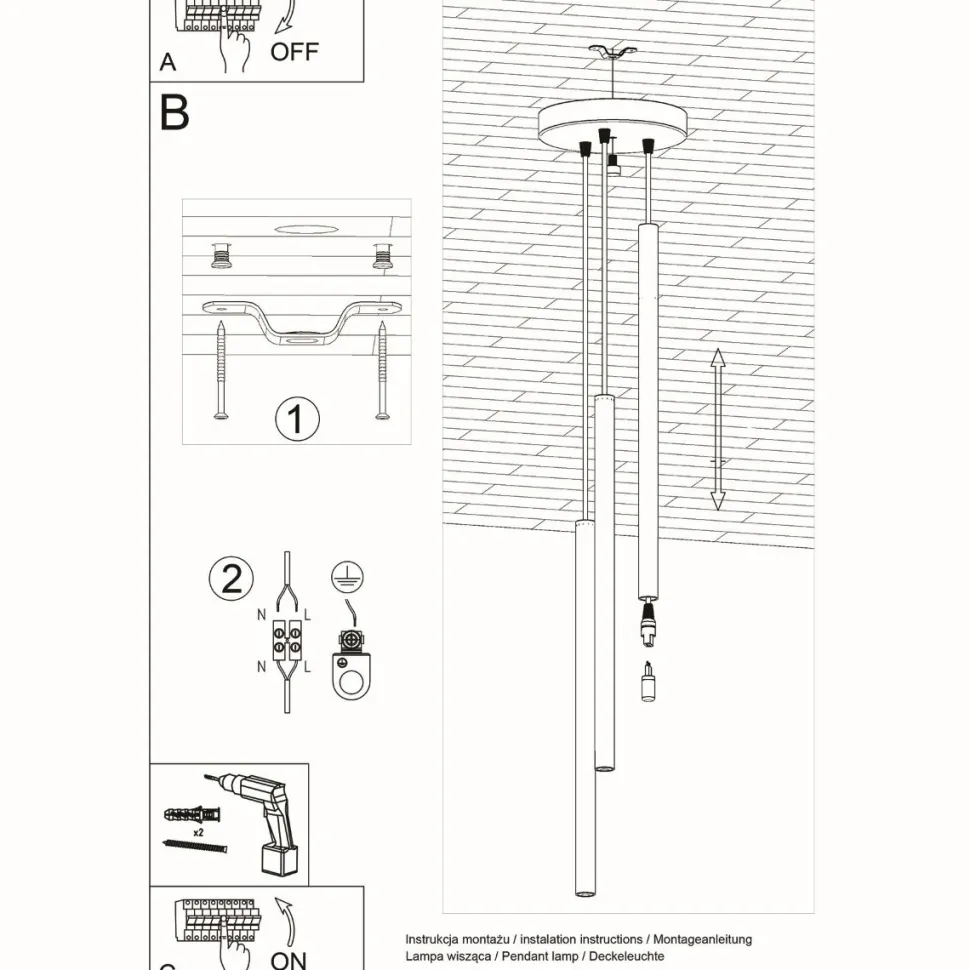 A
OFF
B
1
2
N
L
N
L
x2
ON
Instrukcja montażu / instalation instructions / Montageanleitung
Lampa wisząca / Pendant lamp / Deckeleuchte